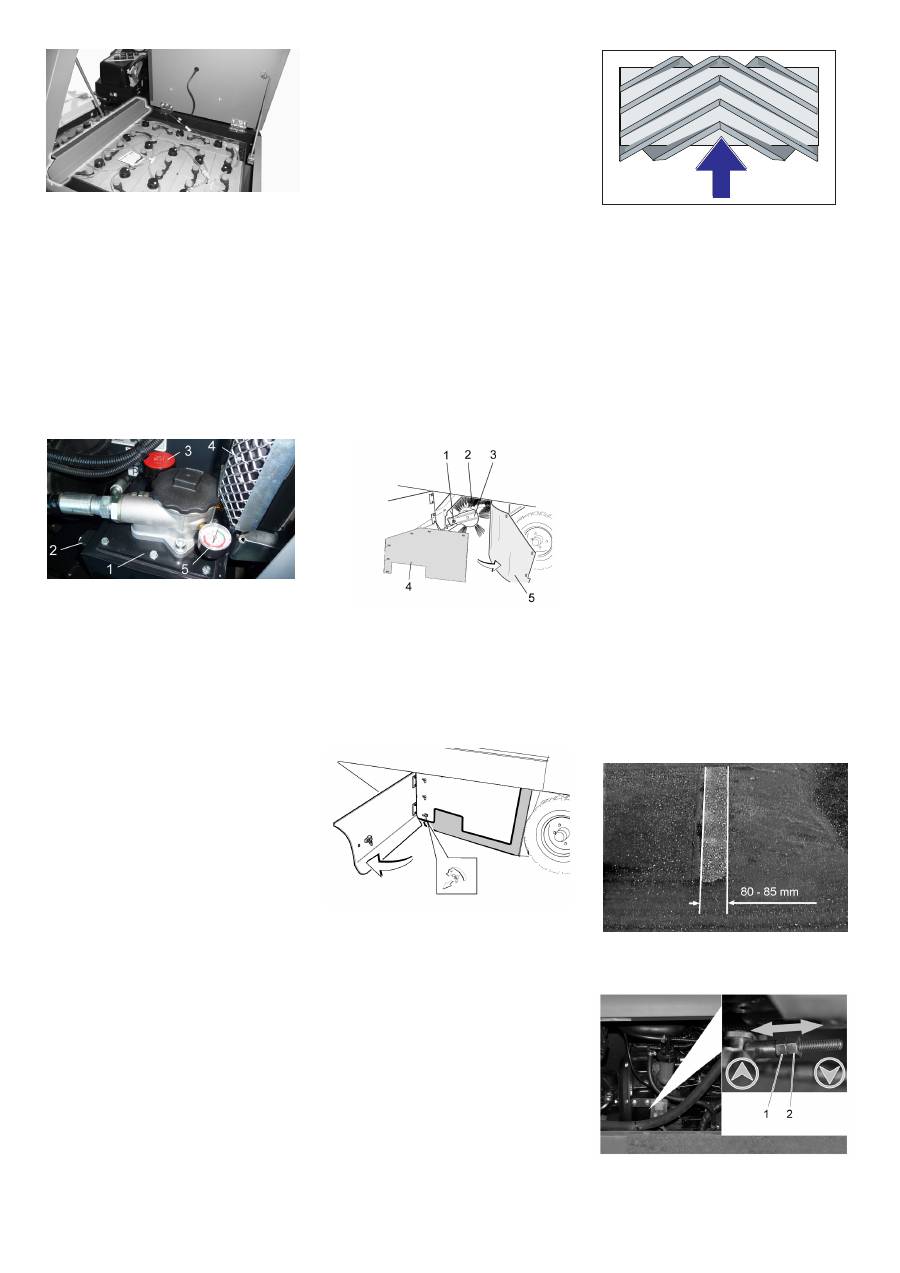 3

4

2

1

5

1 2 3

4

5

80 - 85 mm

1 2