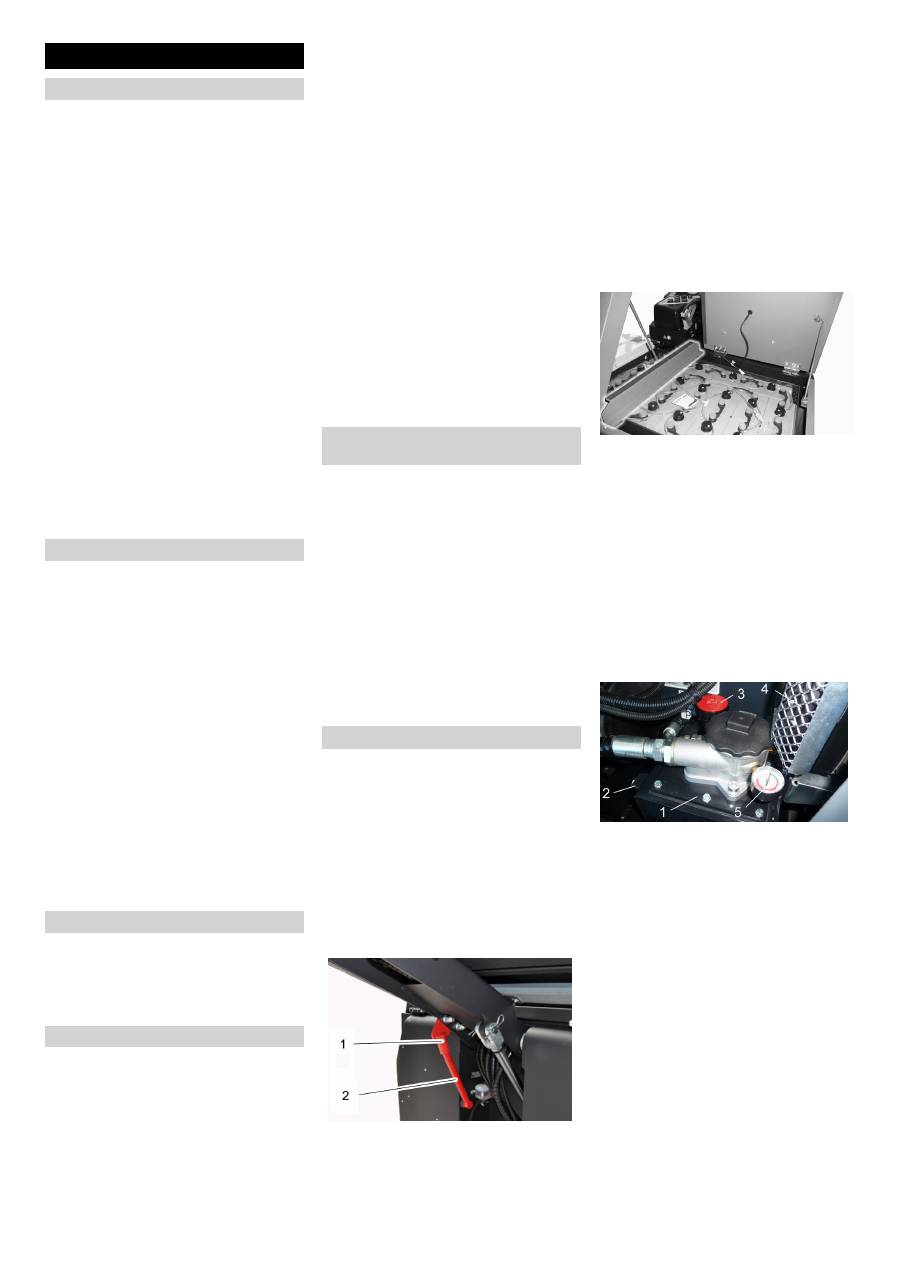 3

4

2

1

5

1

2