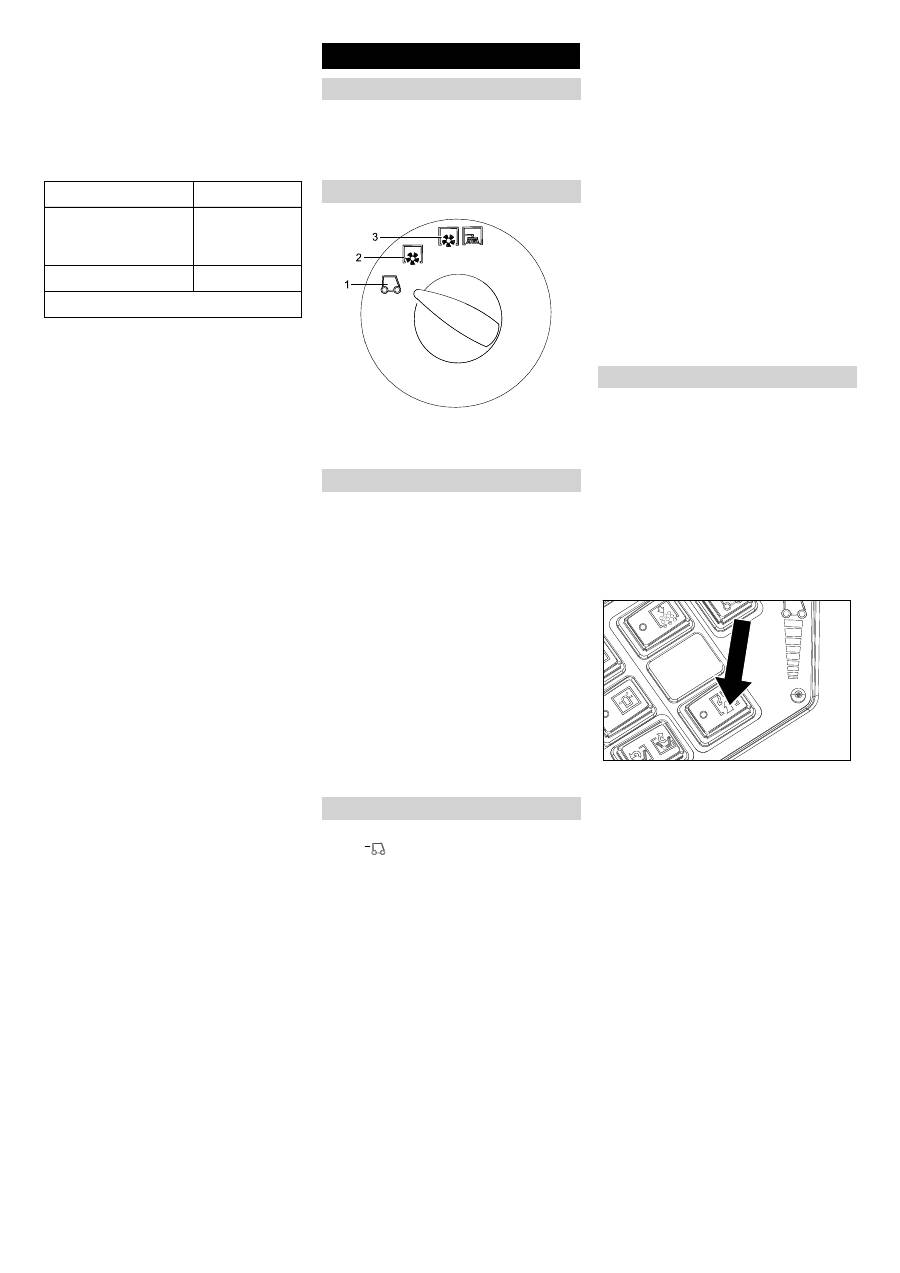 3
2
1