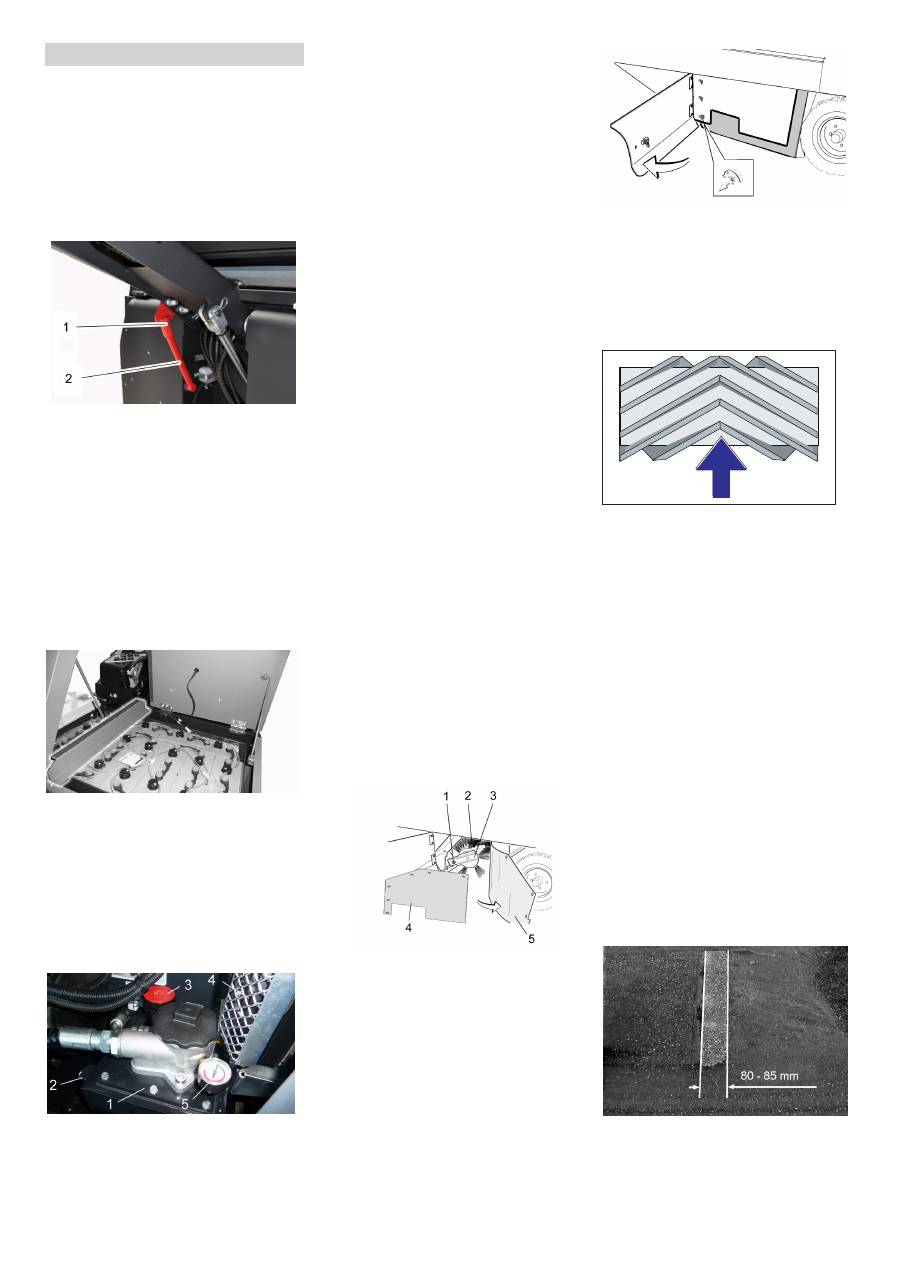 1

2

1 2 3

4

5

3

4

2

1

5

80 - 85 mm