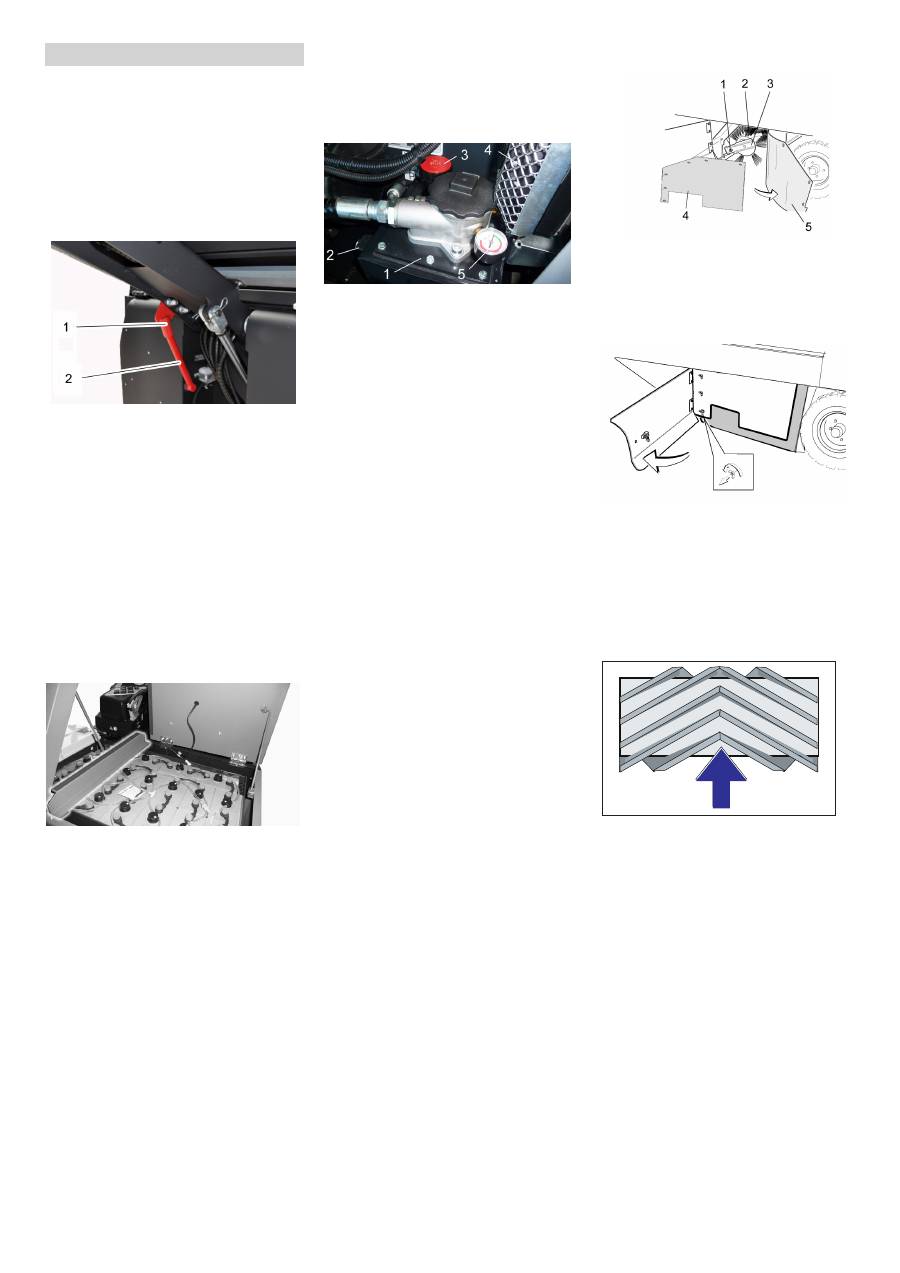 1
2

3
4
2
1
5

1 2 3
4
5