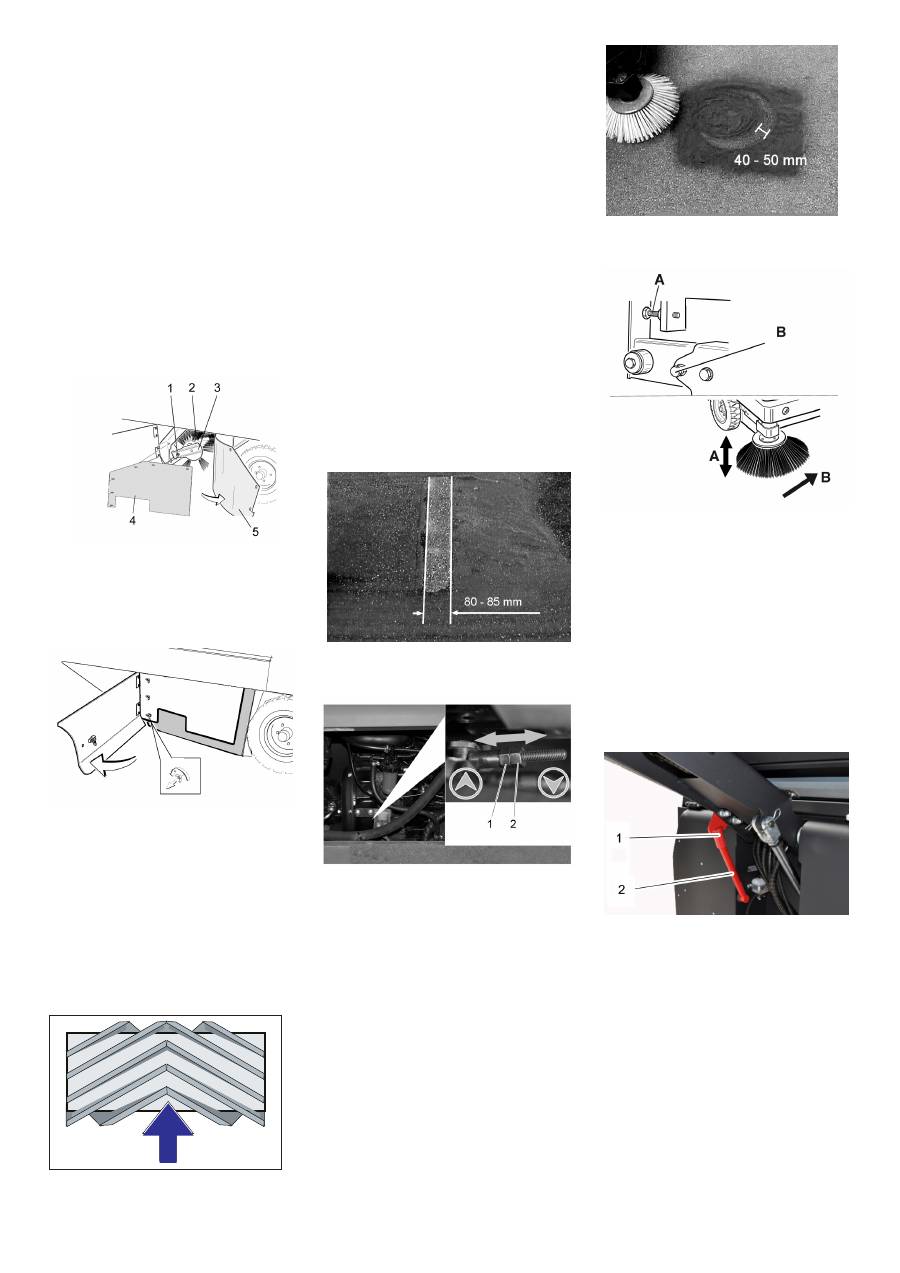 1 2 3

4

5

80 - 85 mm

1 2

40 - 50 mm

A

B

A

B

1

2