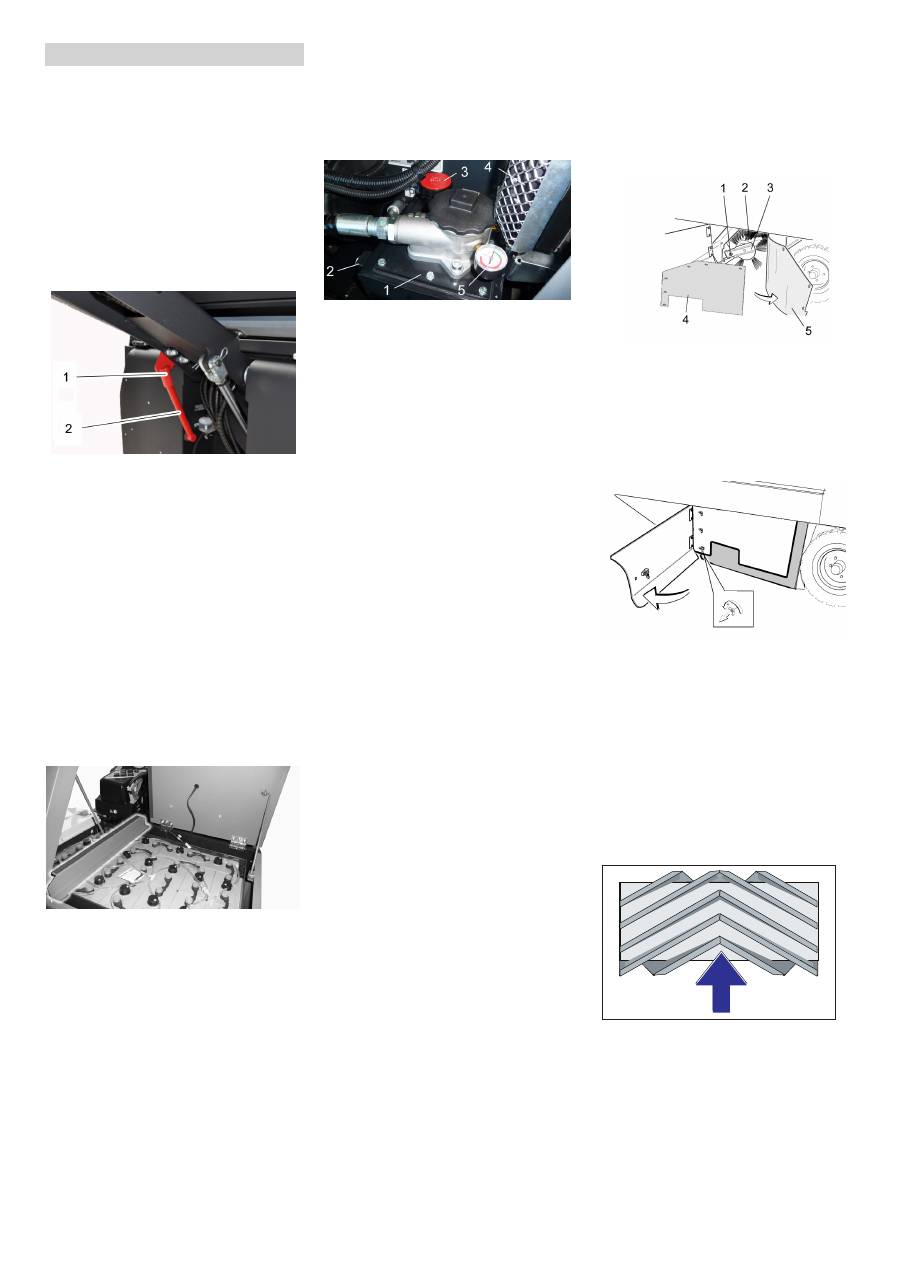 1
2

3
4
2
1
5

1 2 3
4
5