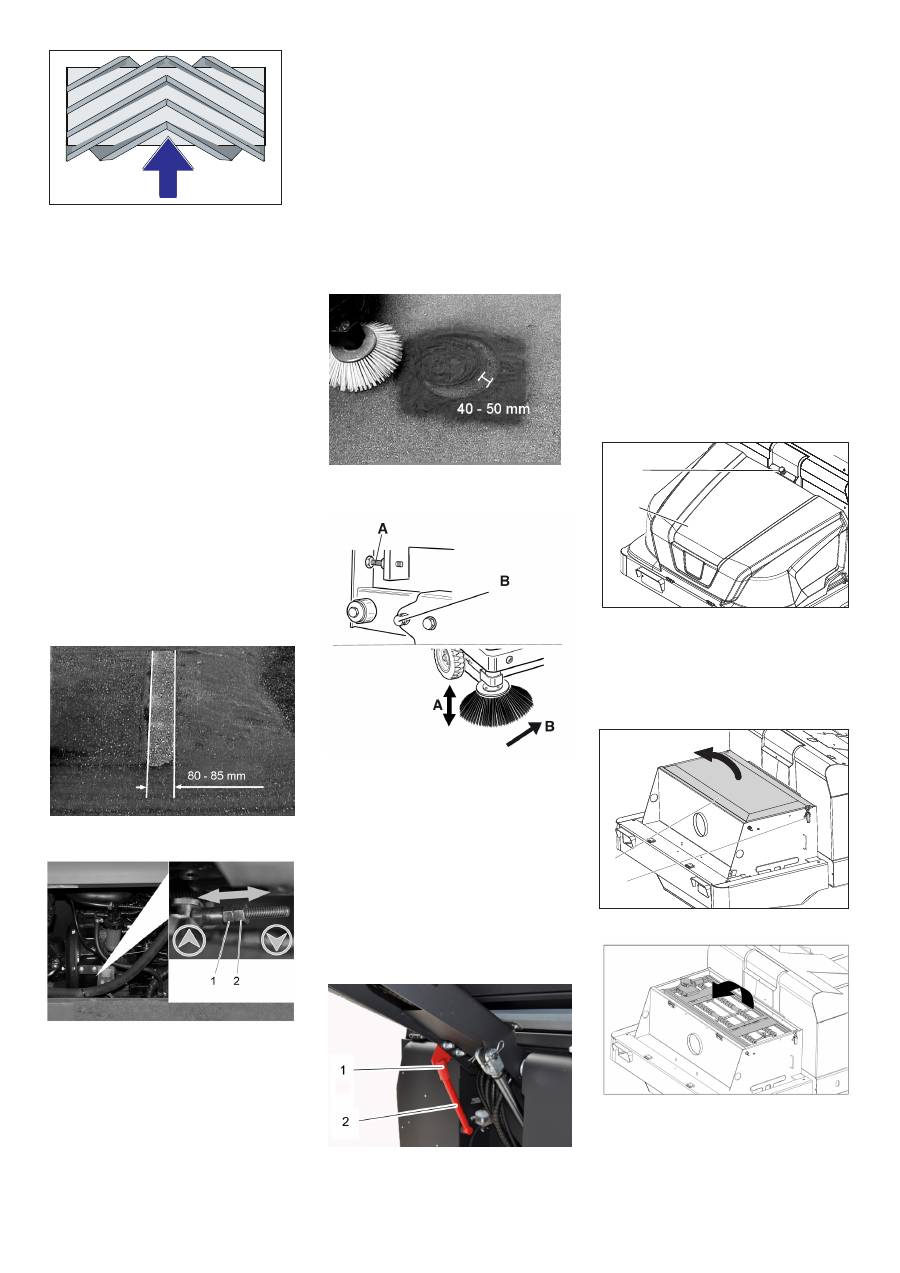 40 - 50 mm

A
B
A
B

80 - 85 mm

1 2

1
2