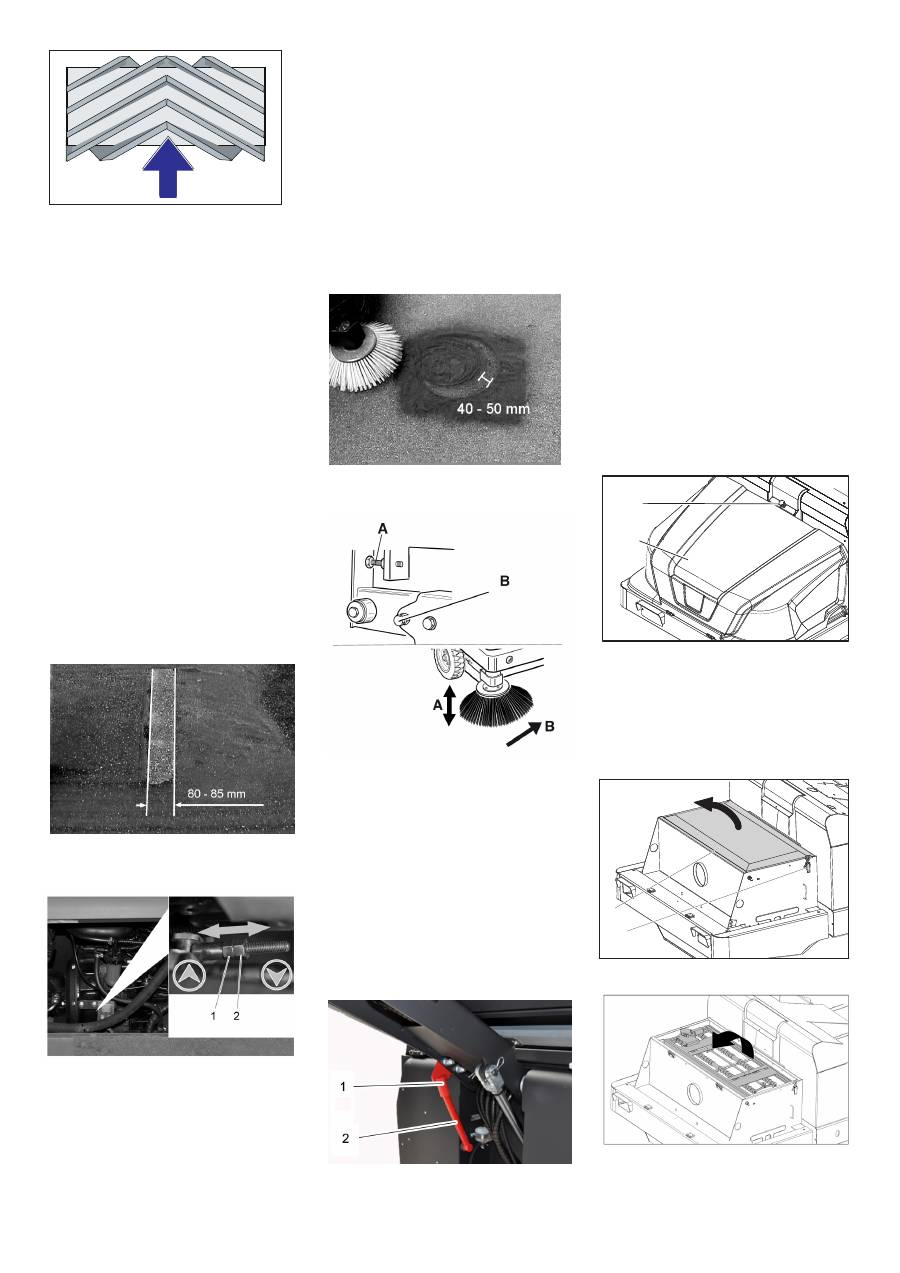 40 - 50 mm

A

B

A

B

80 - 85 mm

1 2

1

2