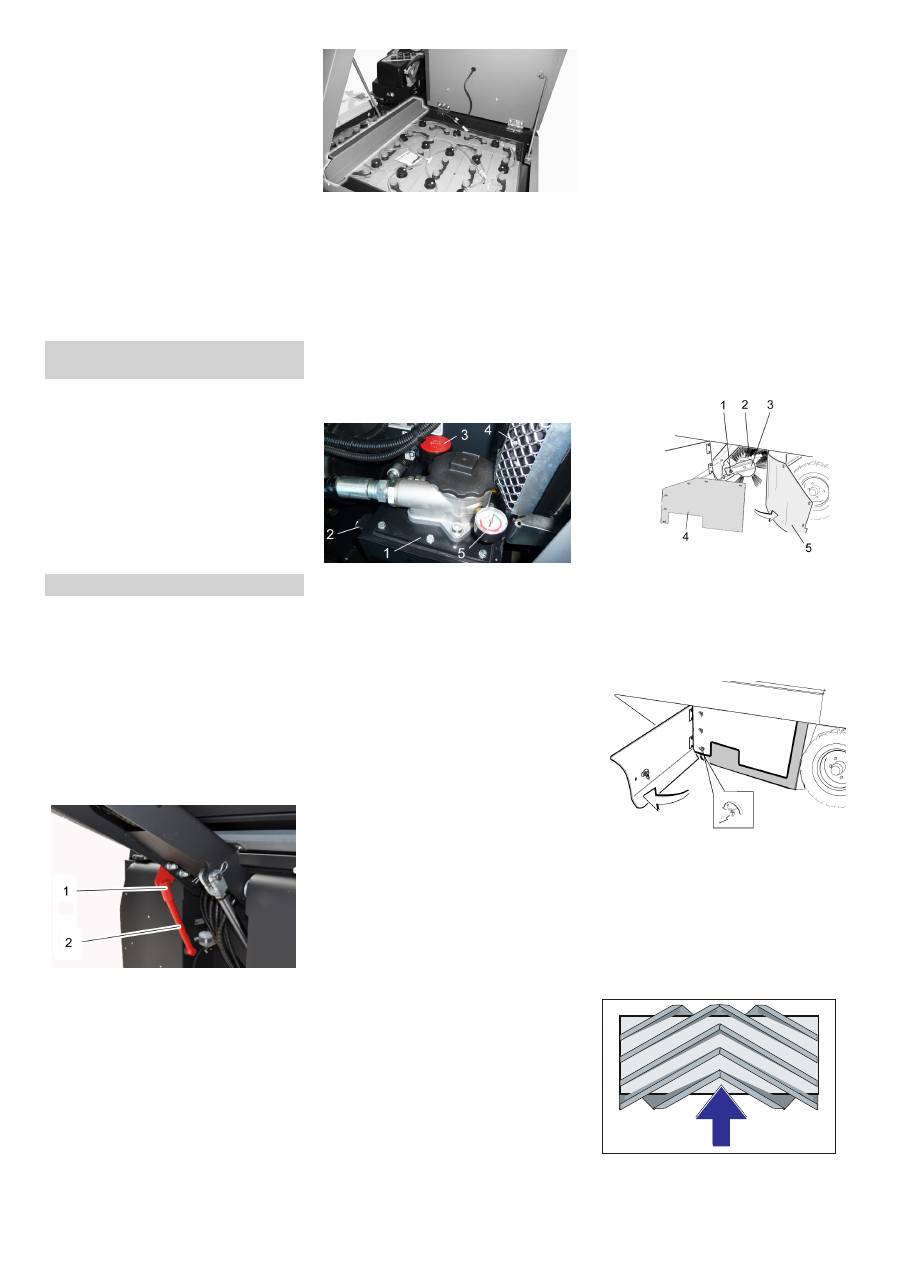 3
4
2
1
5

1 2 3
4
5

1
2