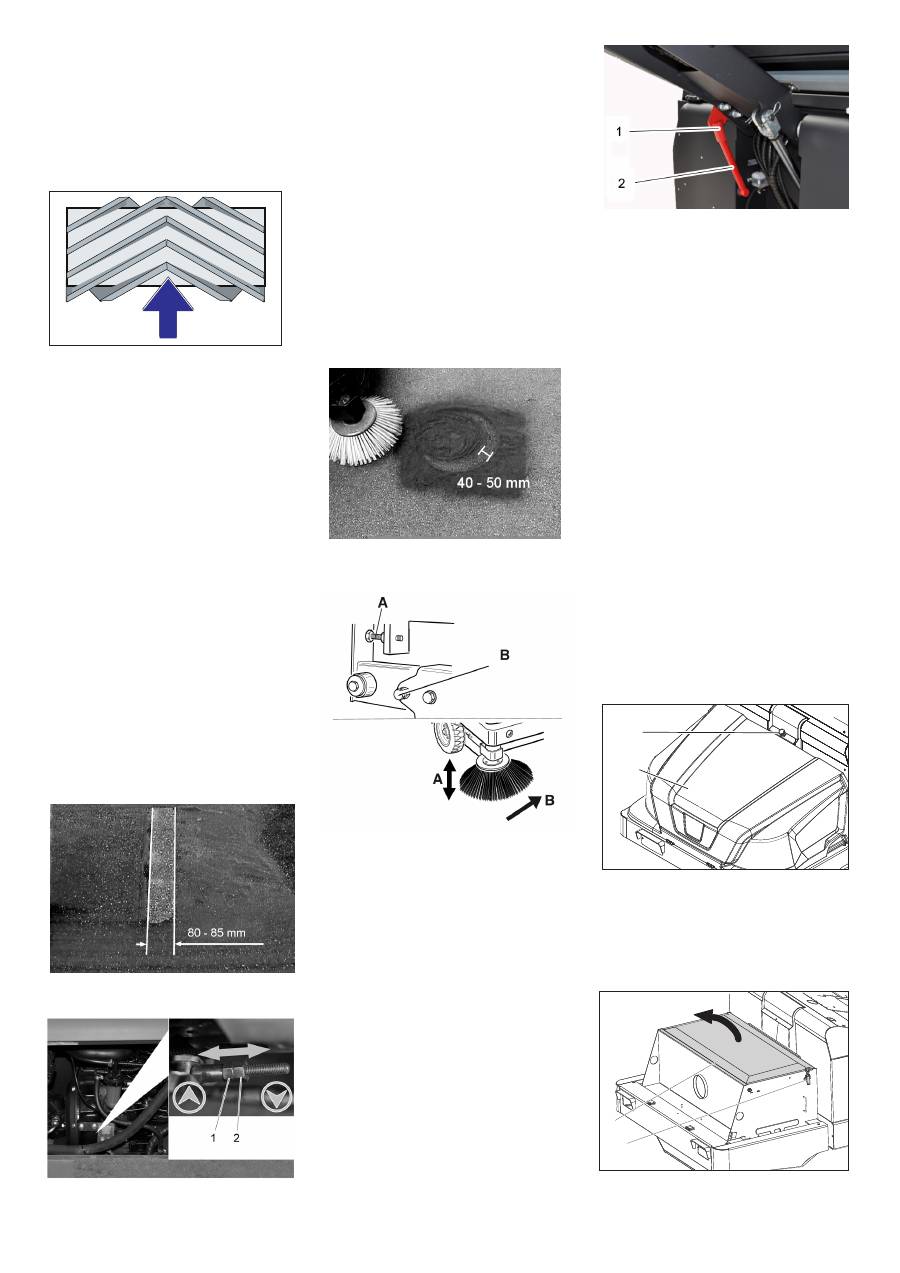 1
2

40 - 50 mm

A
B
A
B

80 - 85 mm

1 2