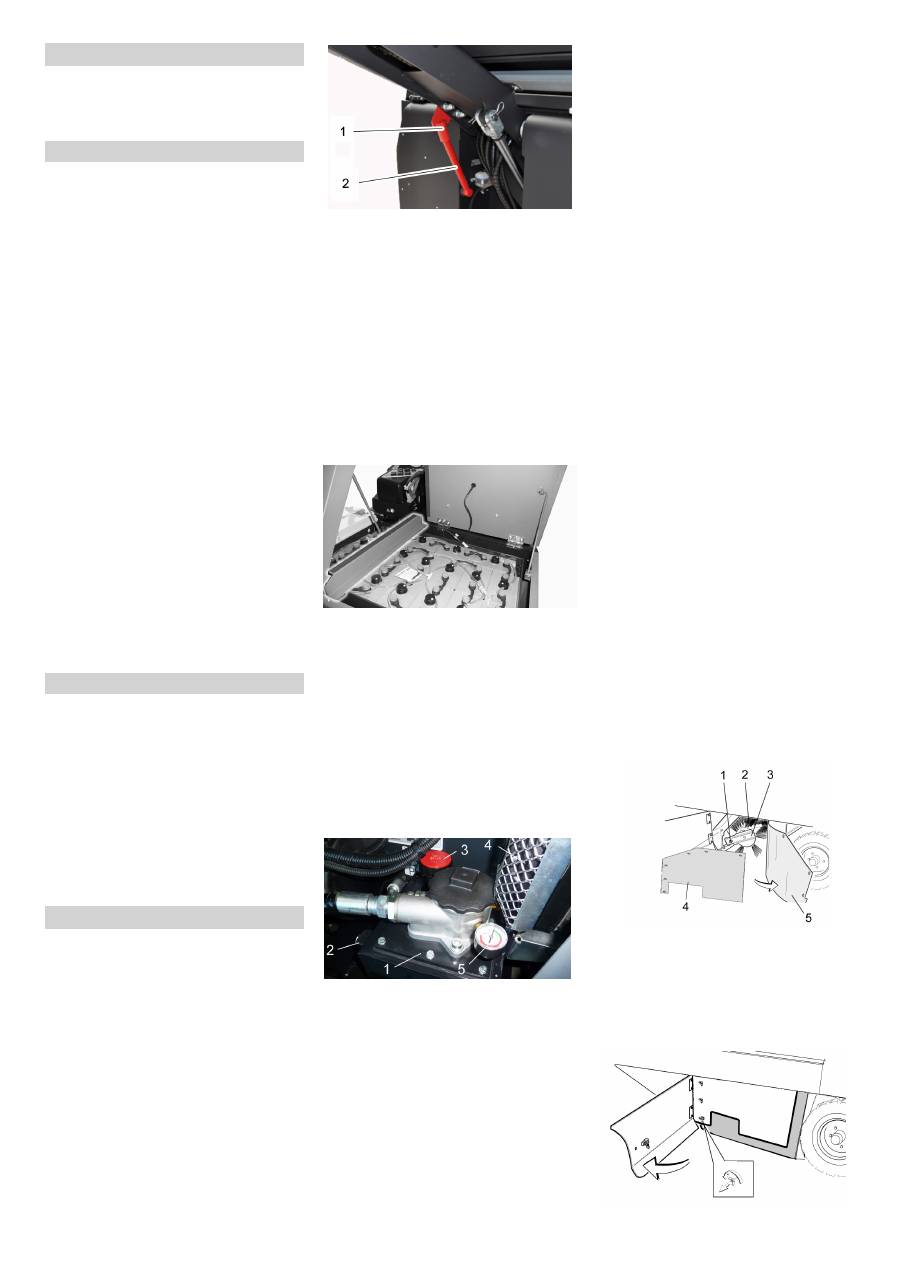 1
2

3
4
2
1
5

1 2 3
4 5