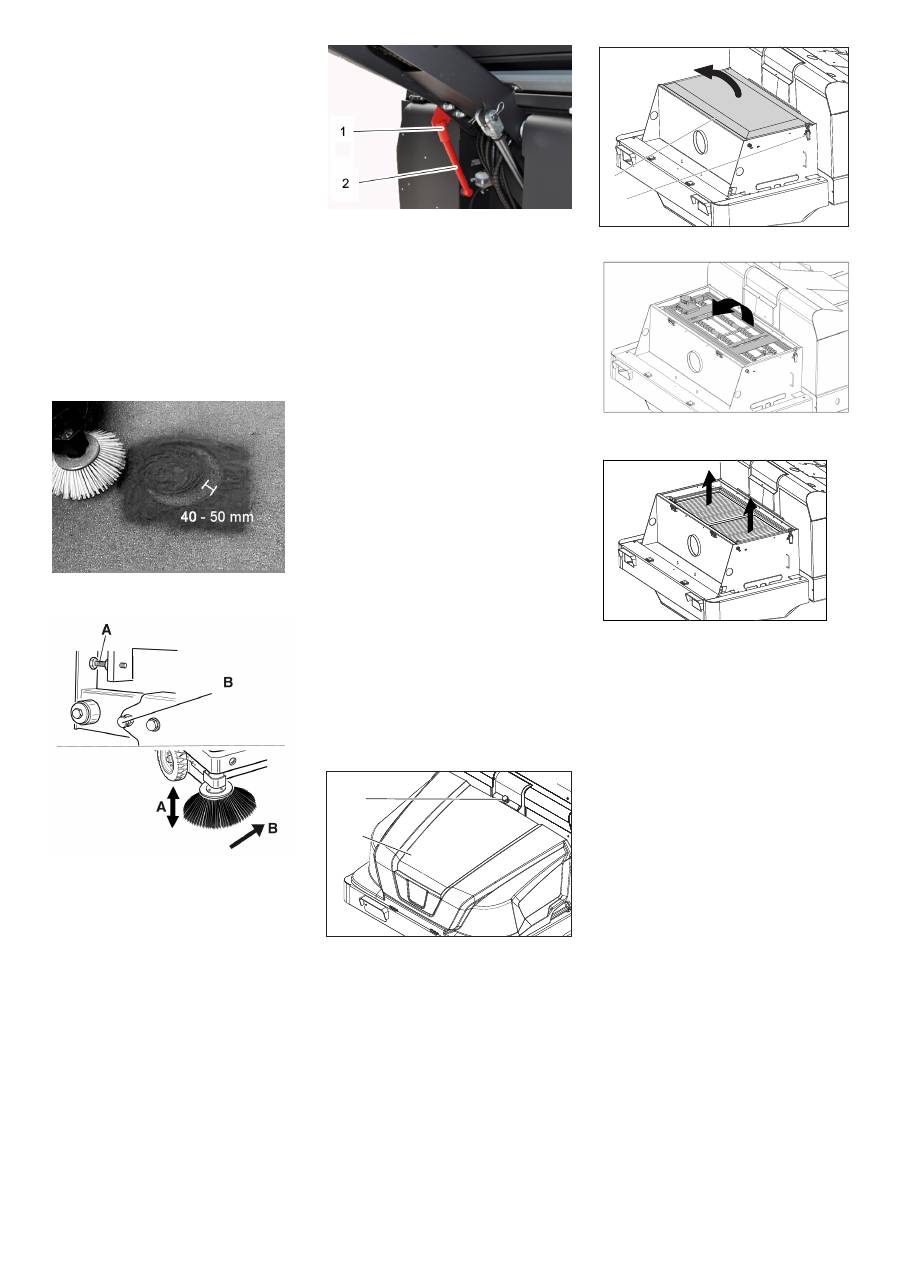 1
2

40 - 50 mm

A
B
A
B