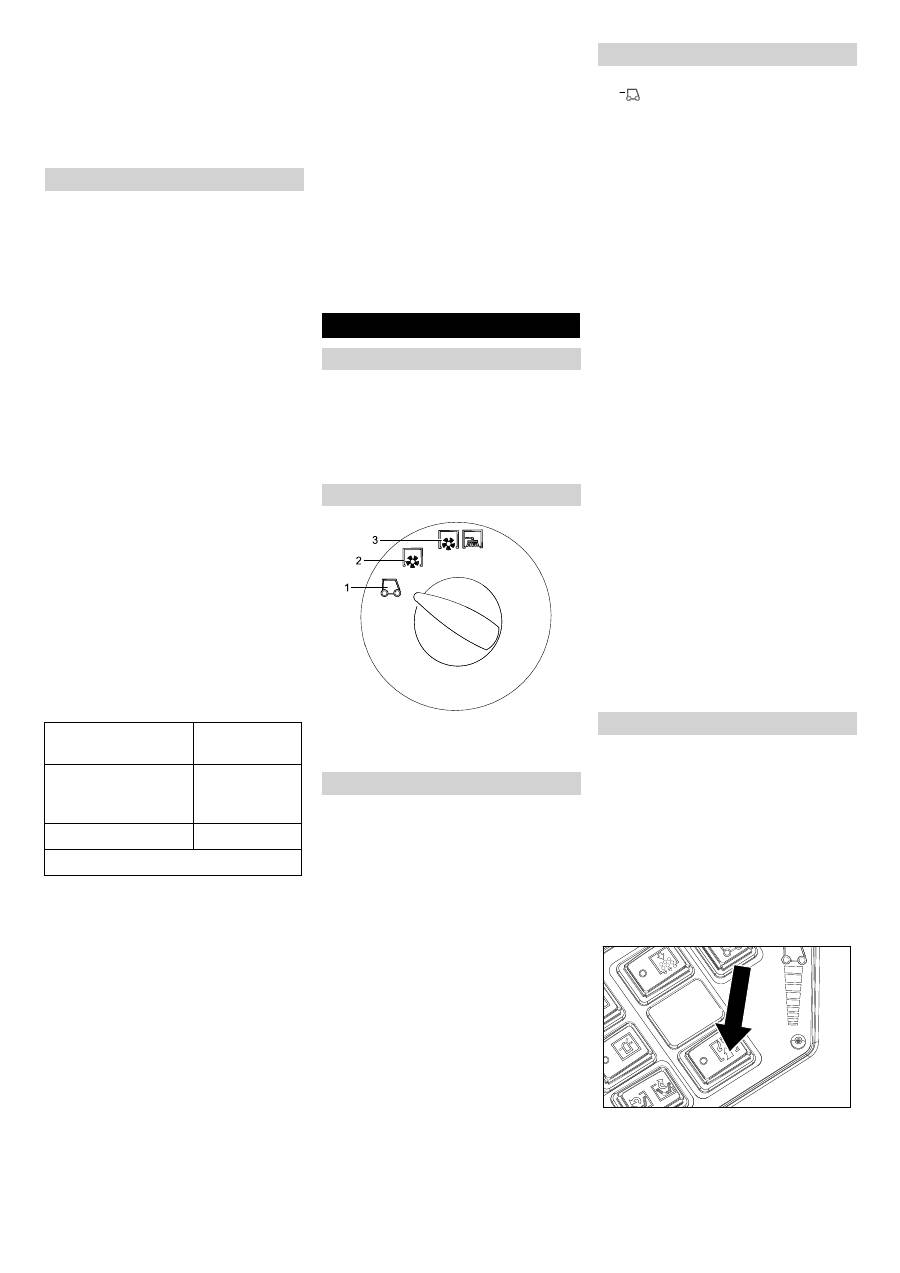 3
2
1