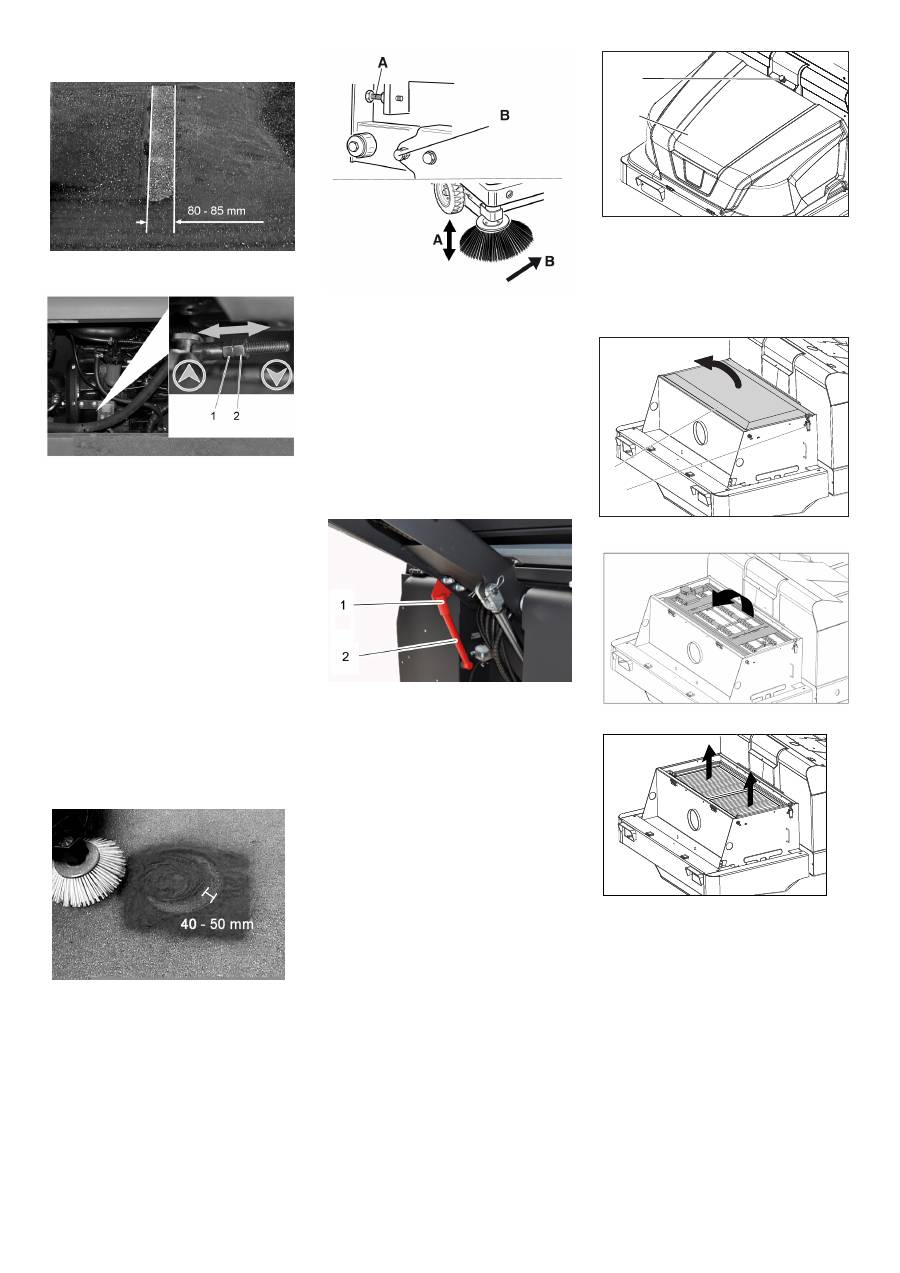 80 - 85 mm

1 2

40 - 50 mm

A
B
A
B

1
2