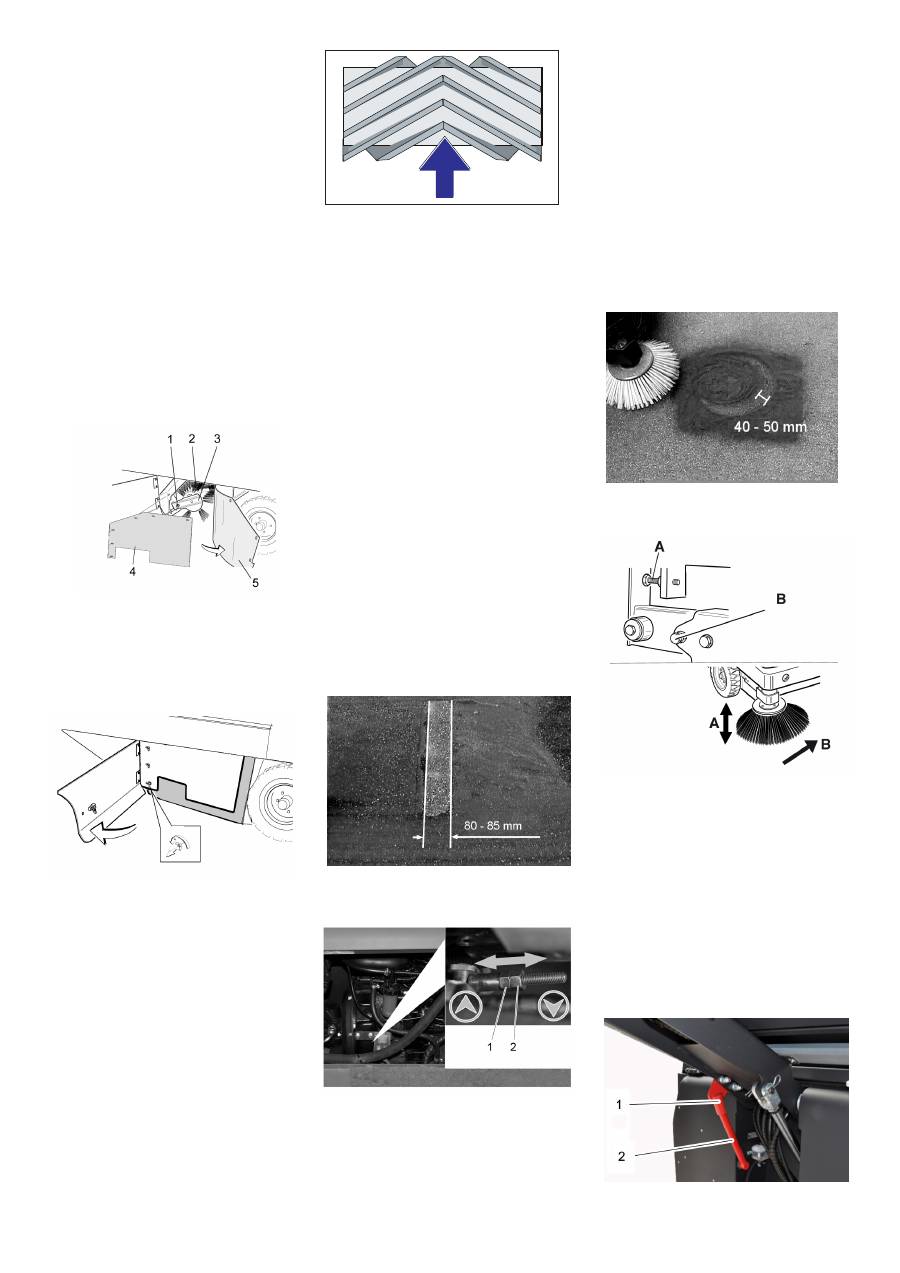 1 2 3

4 5

80 - 85 mm

1 2

40 - 50 mm

A

B

A

B

1

2