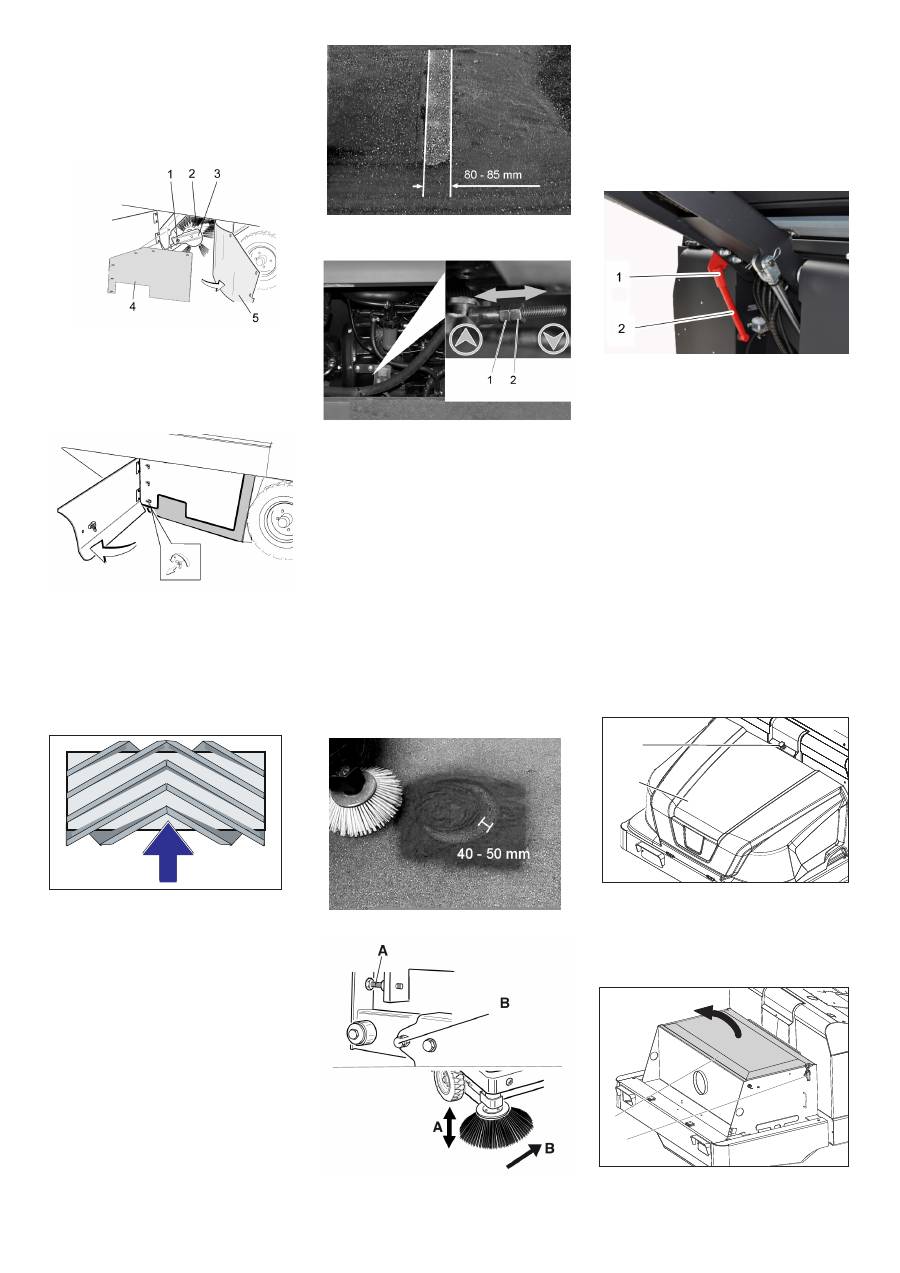 1 2 3

4 5

80 - 85 mm

1 2

1

2

40 - 50 mm

A

B

A

B