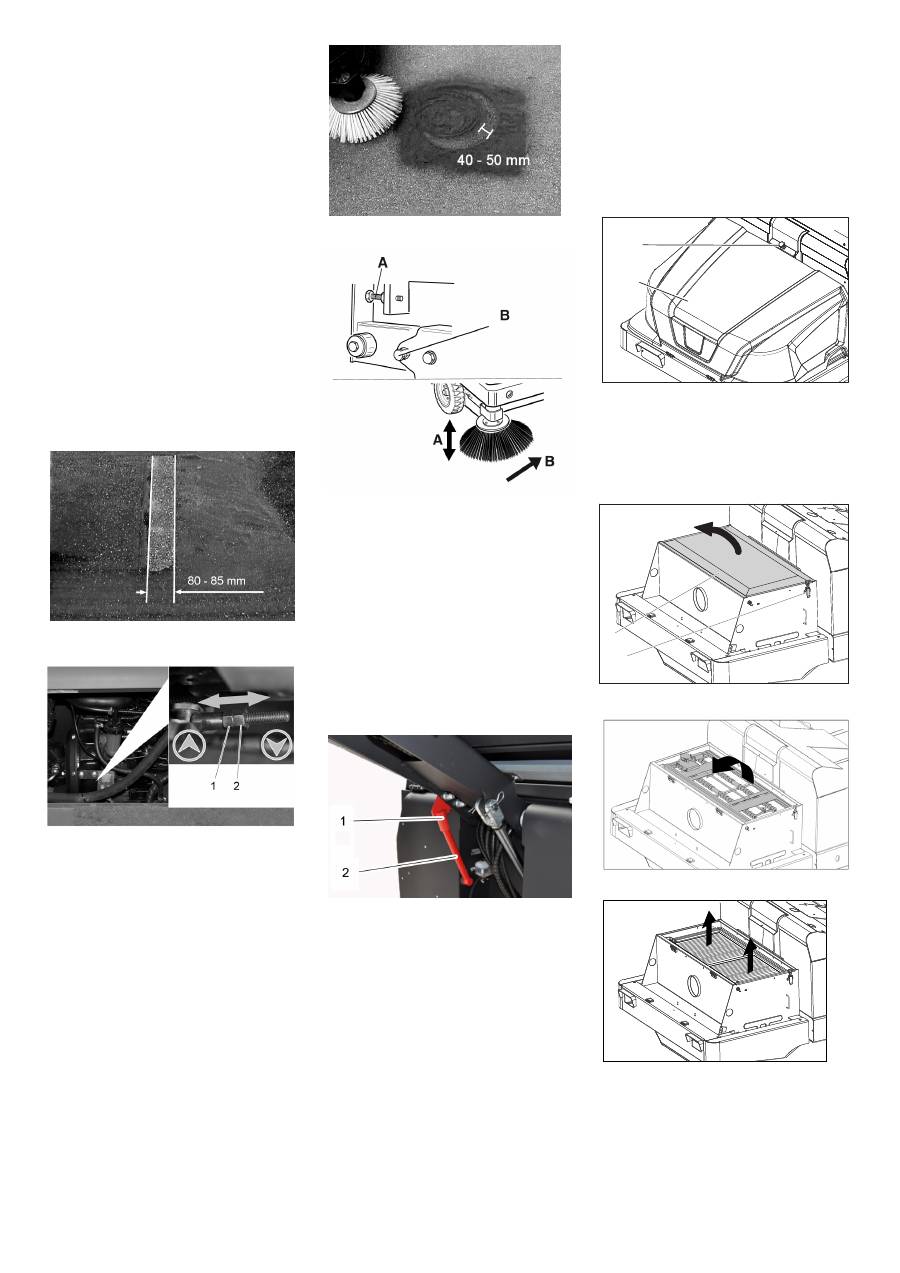 40 - 50 mm

A

B

A

B

80 - 85 mm

1 2

1

2