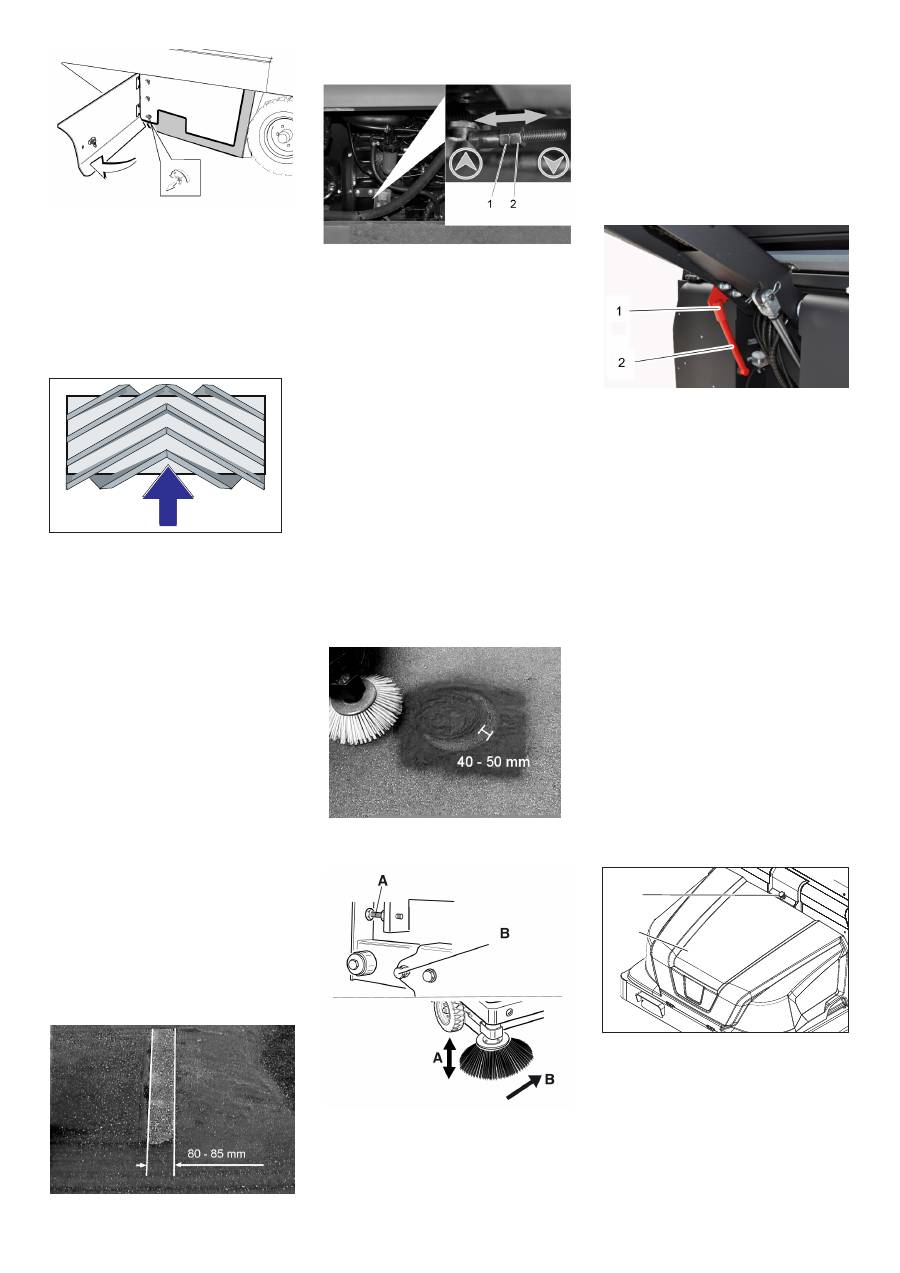 1
2

1
2

40 - 50 mm

A
B
A
B

80 - 85 mm