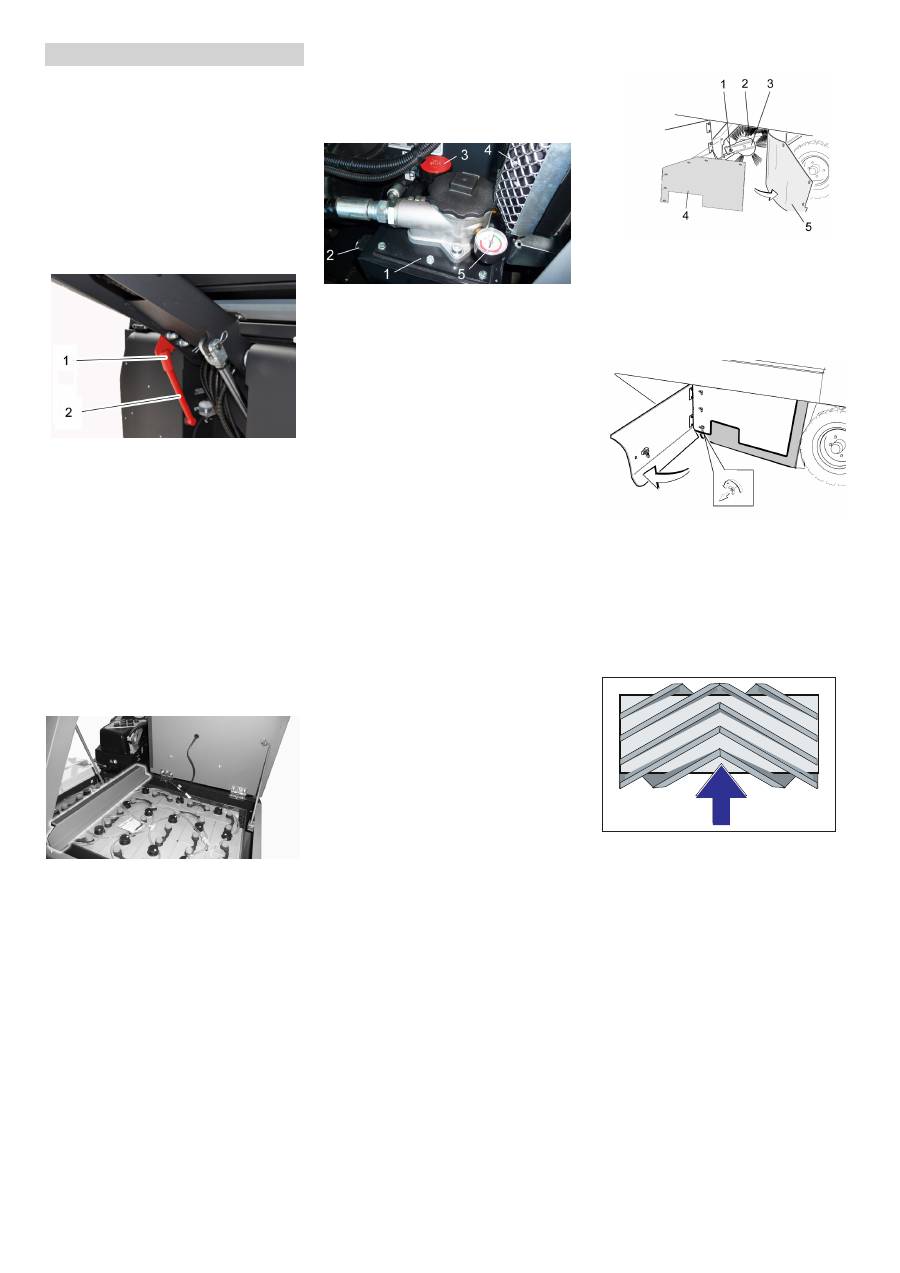 1
2

3
4
2
1
5

1 2 3
4
5