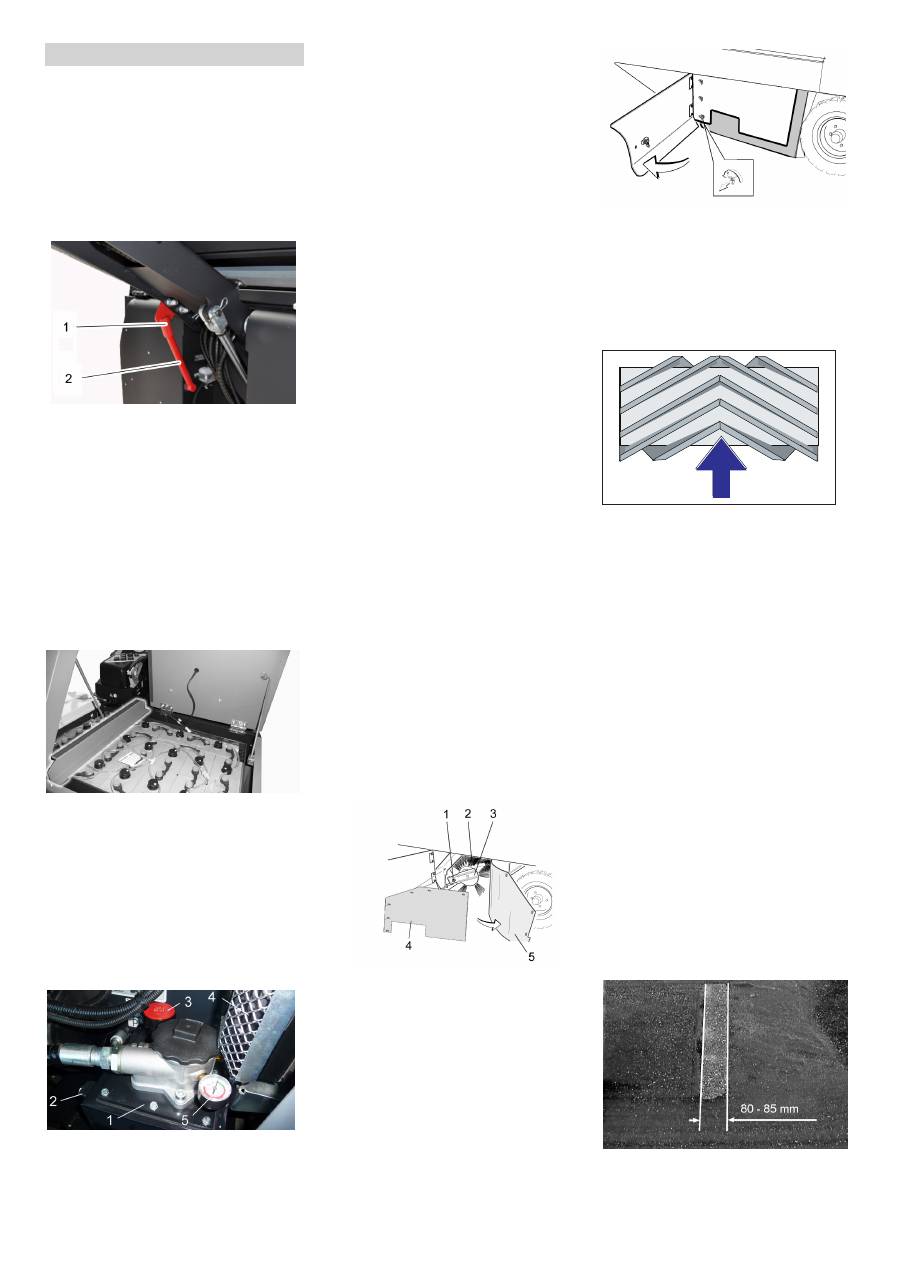 1
2

1 2 3
4
5

3
4
2
1
5

80 - 85 mm