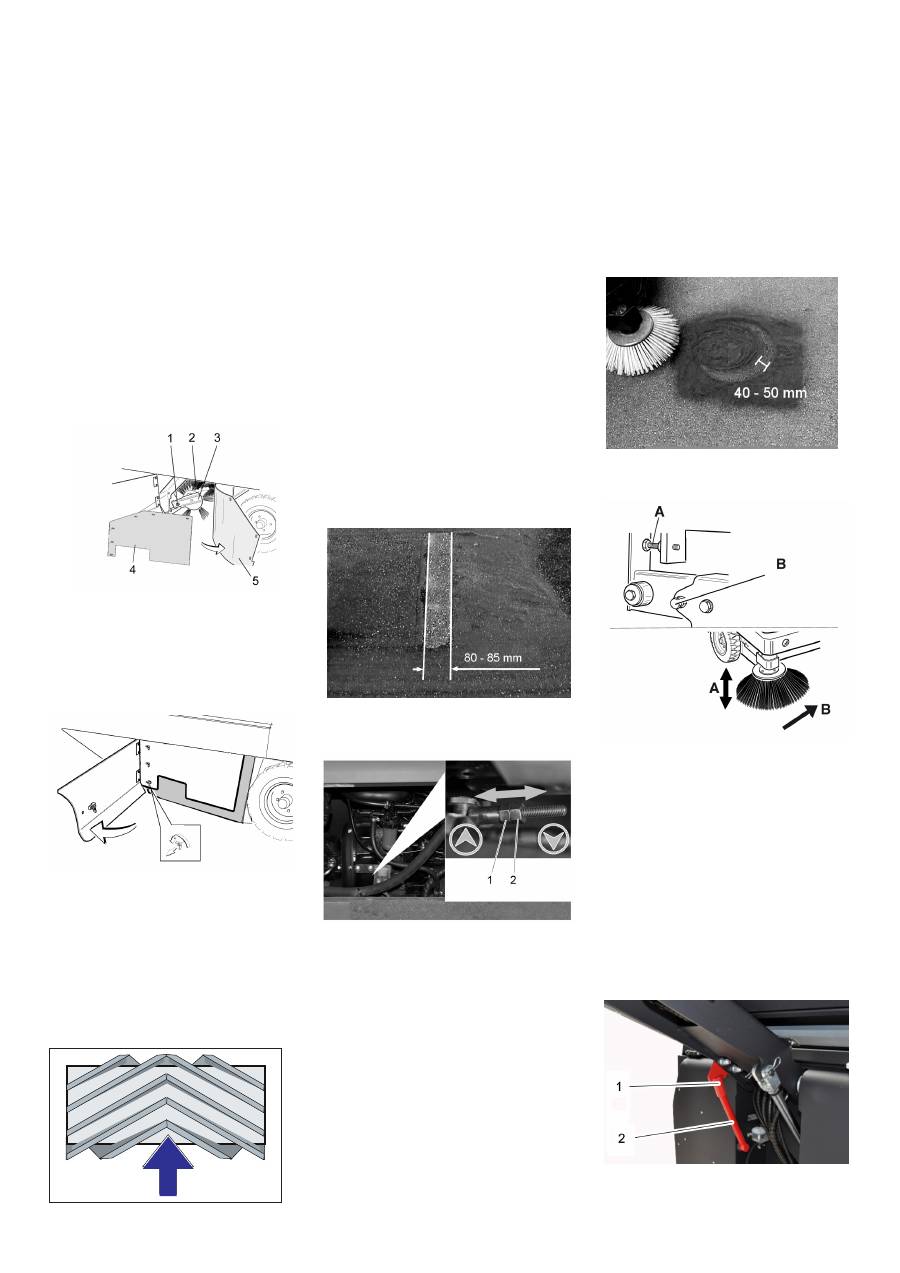 1 2 3

4

5

80 - 85 mm

1 2

40 - 50 mm

A

B

A

B

1

2