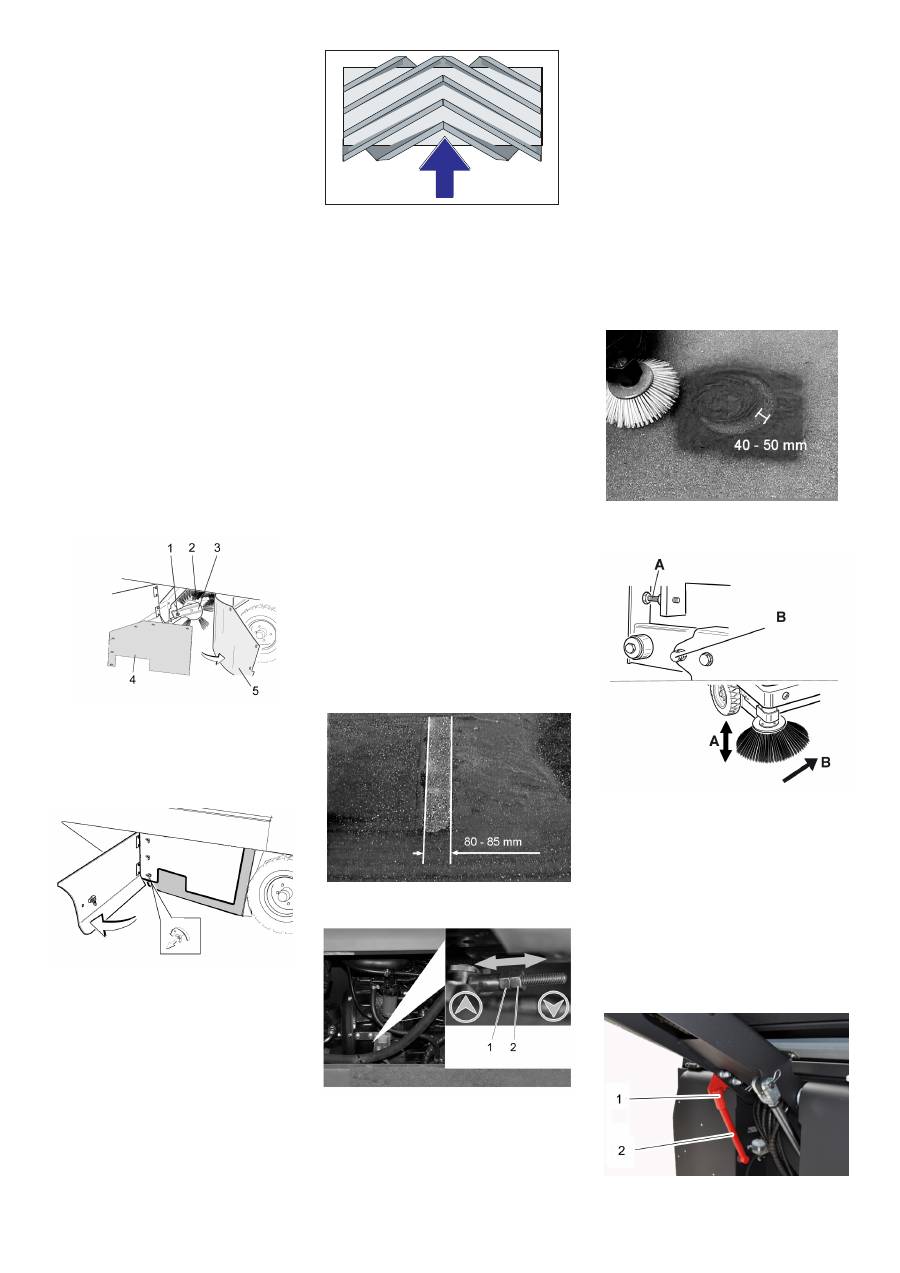 40 - 50 mm

1 2 3

4 5

A

B

A

B

80 - 85 mm

1 2

1

2