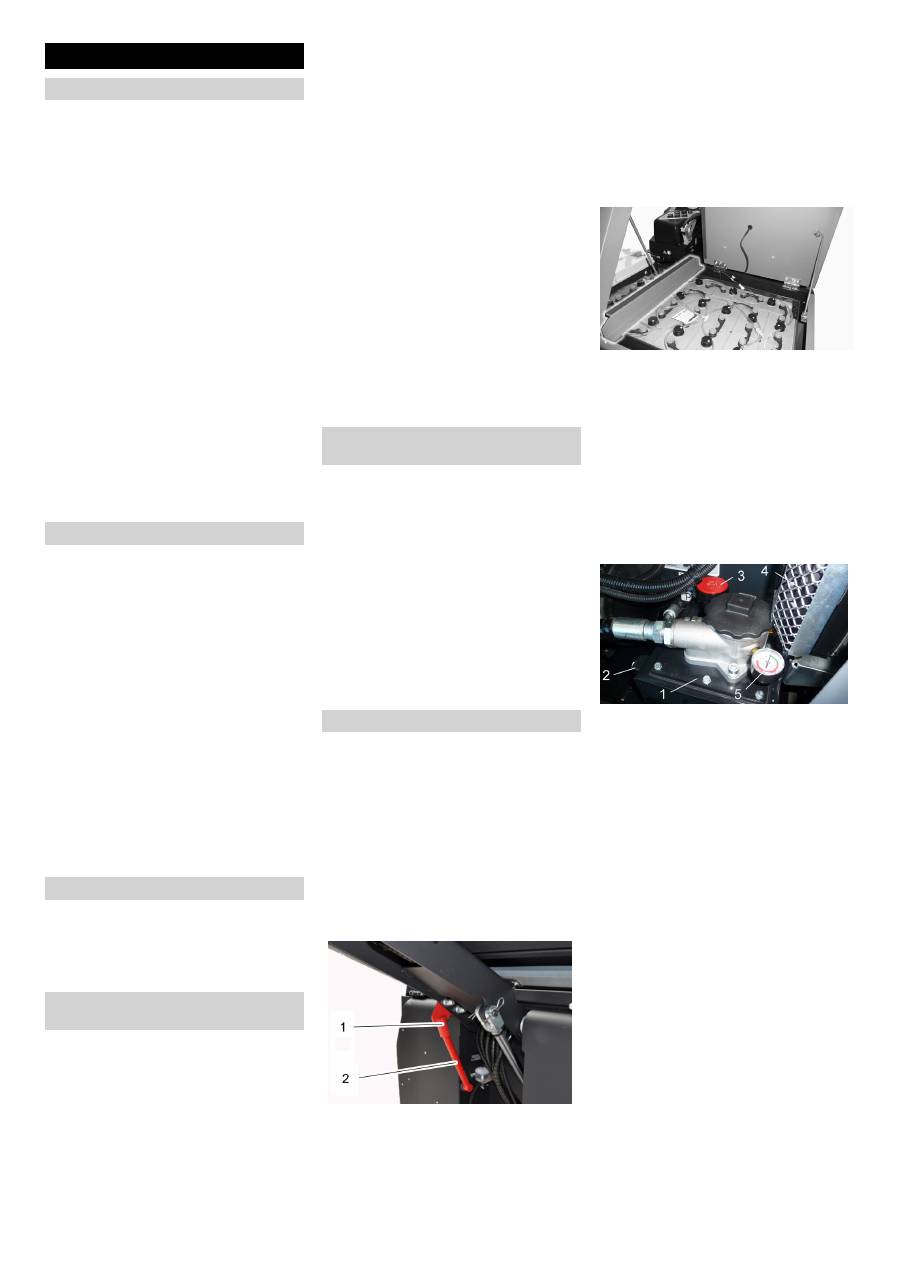 3

4

2

1

5

1

2