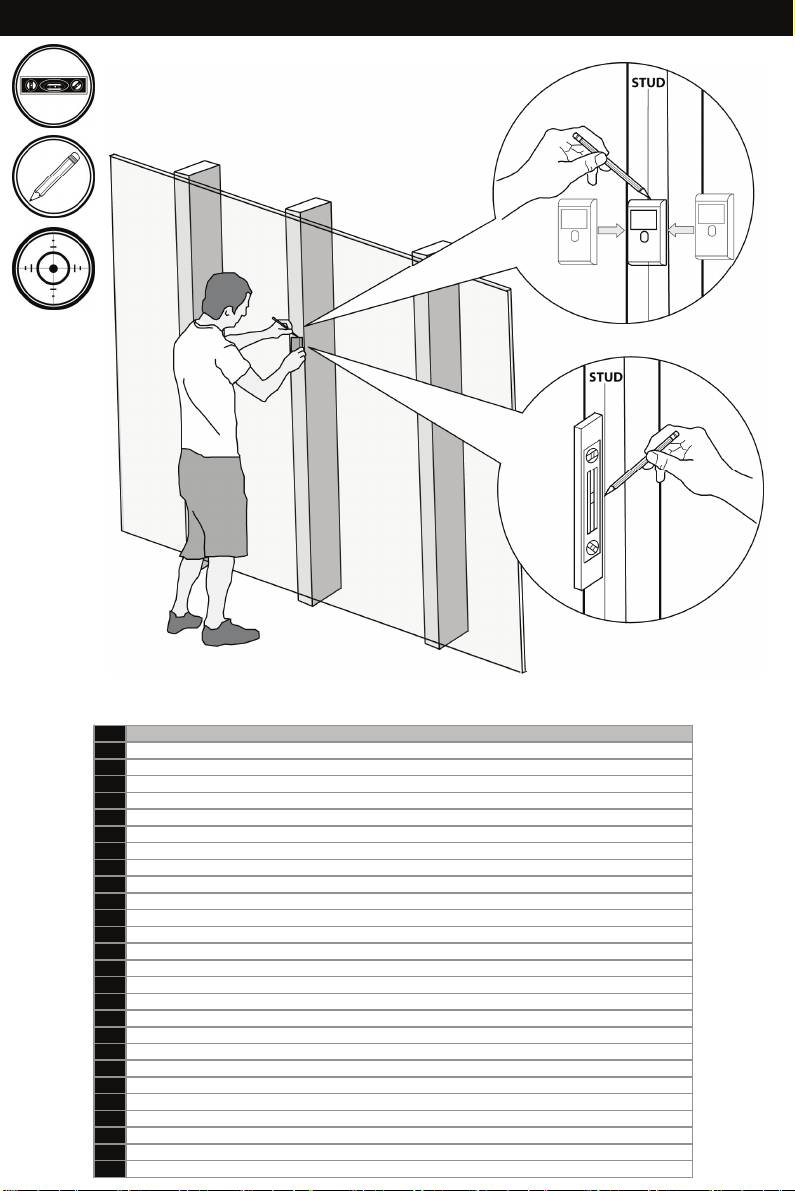 STUD

STUD