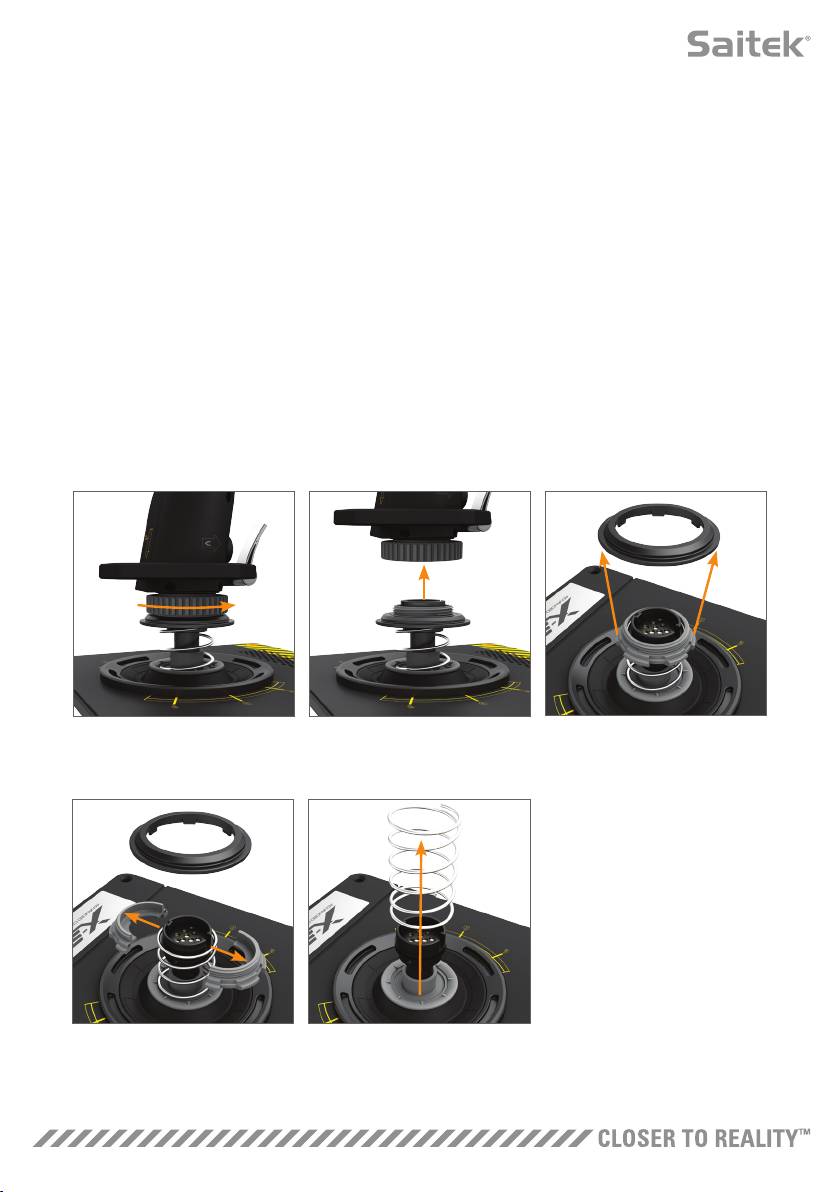 Saitek®

CLOSER TO REALITY™