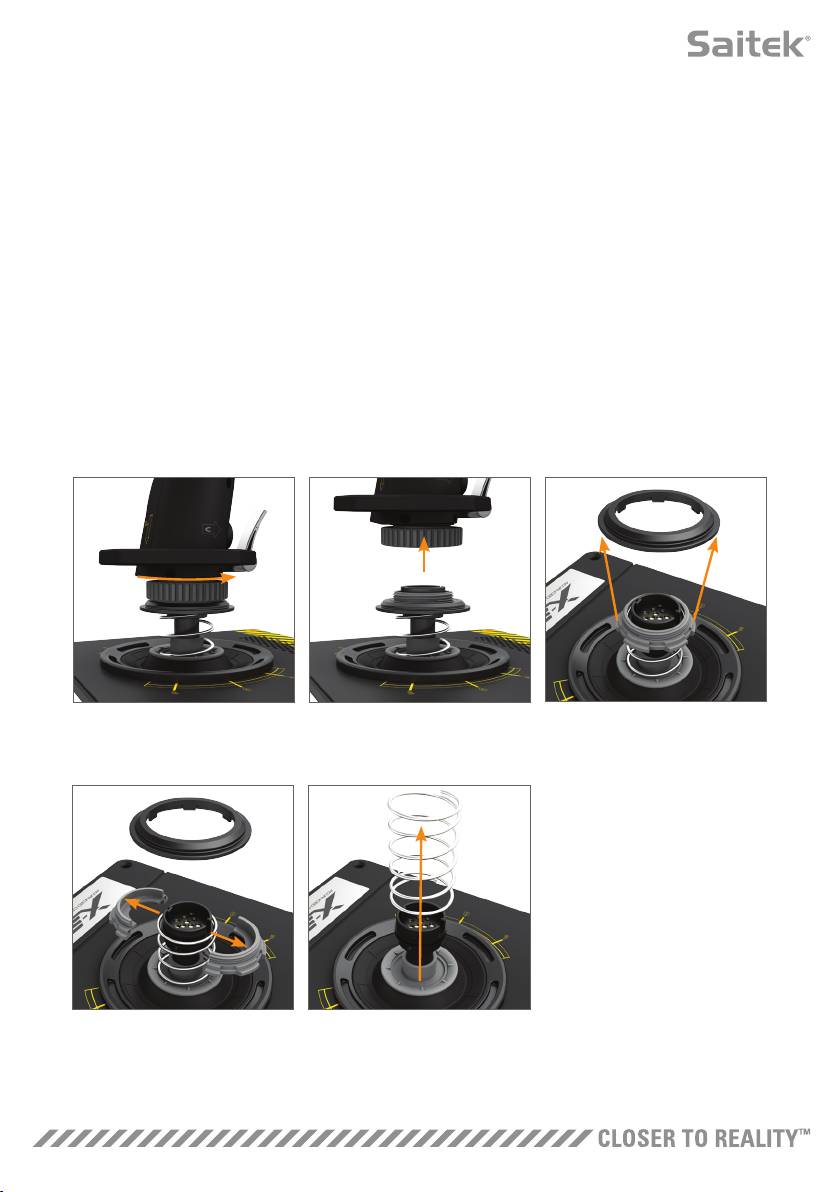 Saitek®

CLOSER TO REALITY™