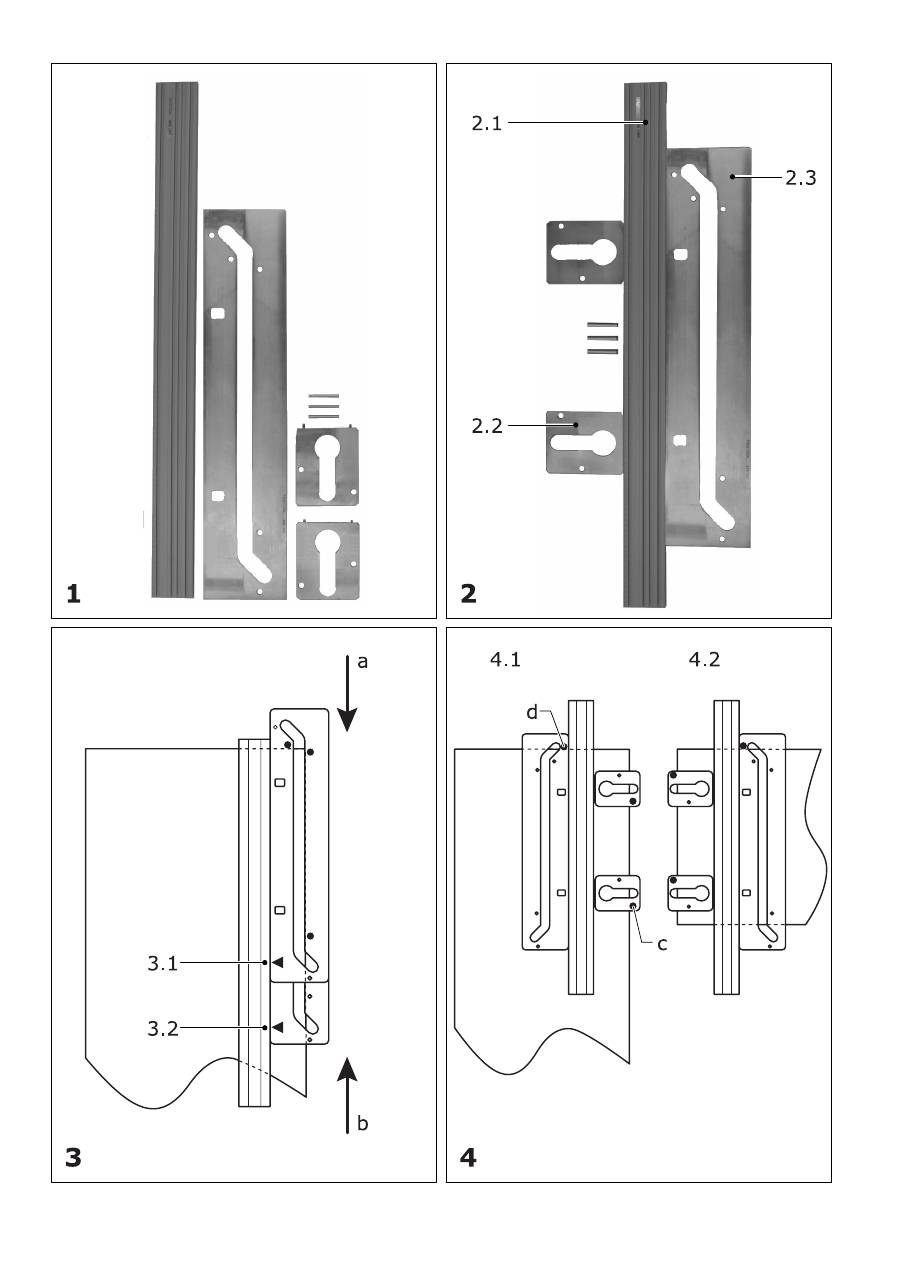 1

2.1
2.3
2.2
2

a
3.1
3.2
b
3

4.1
4.2
d
c
4