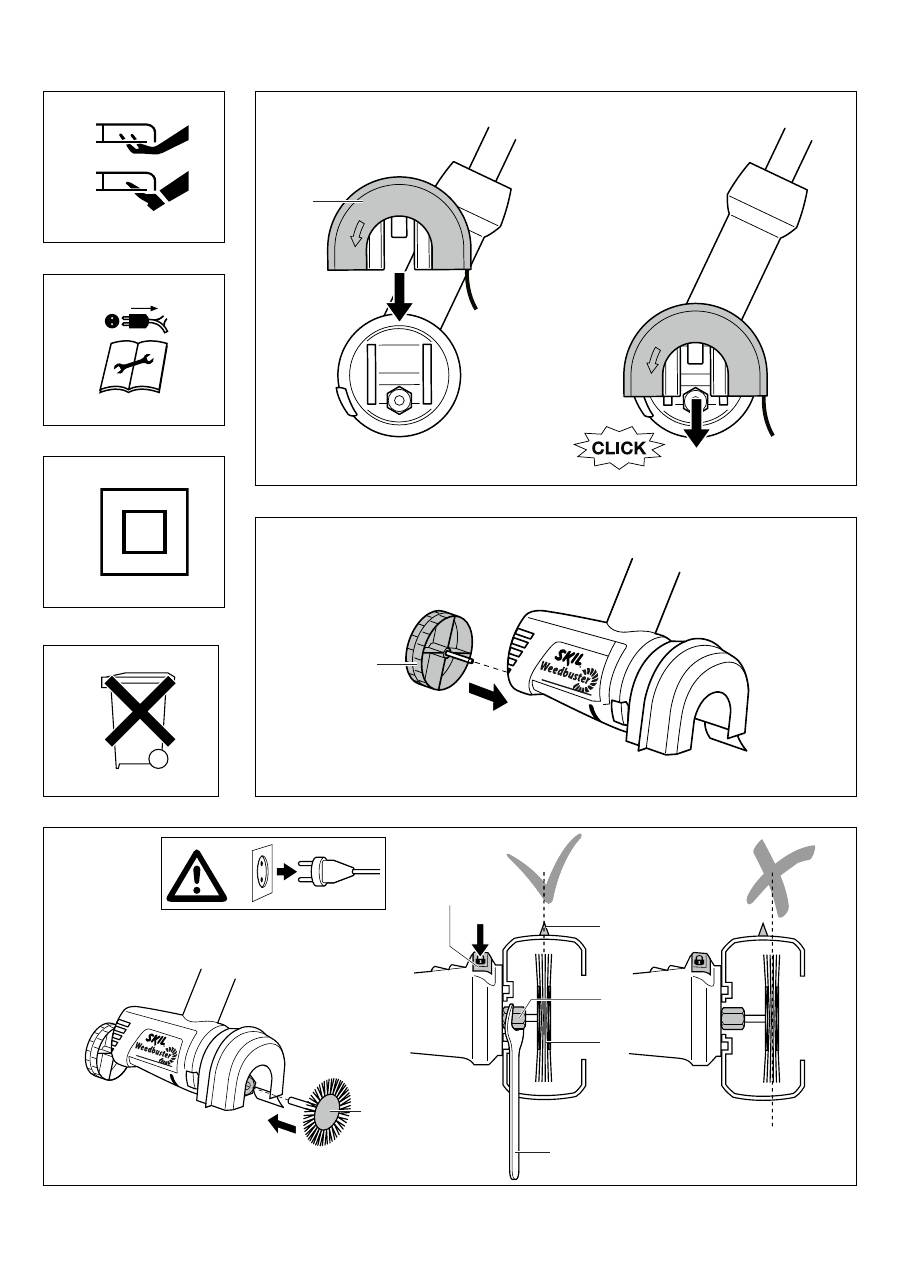 CLICK

SKIL
Weedbuster

SKIL
Weedbuster