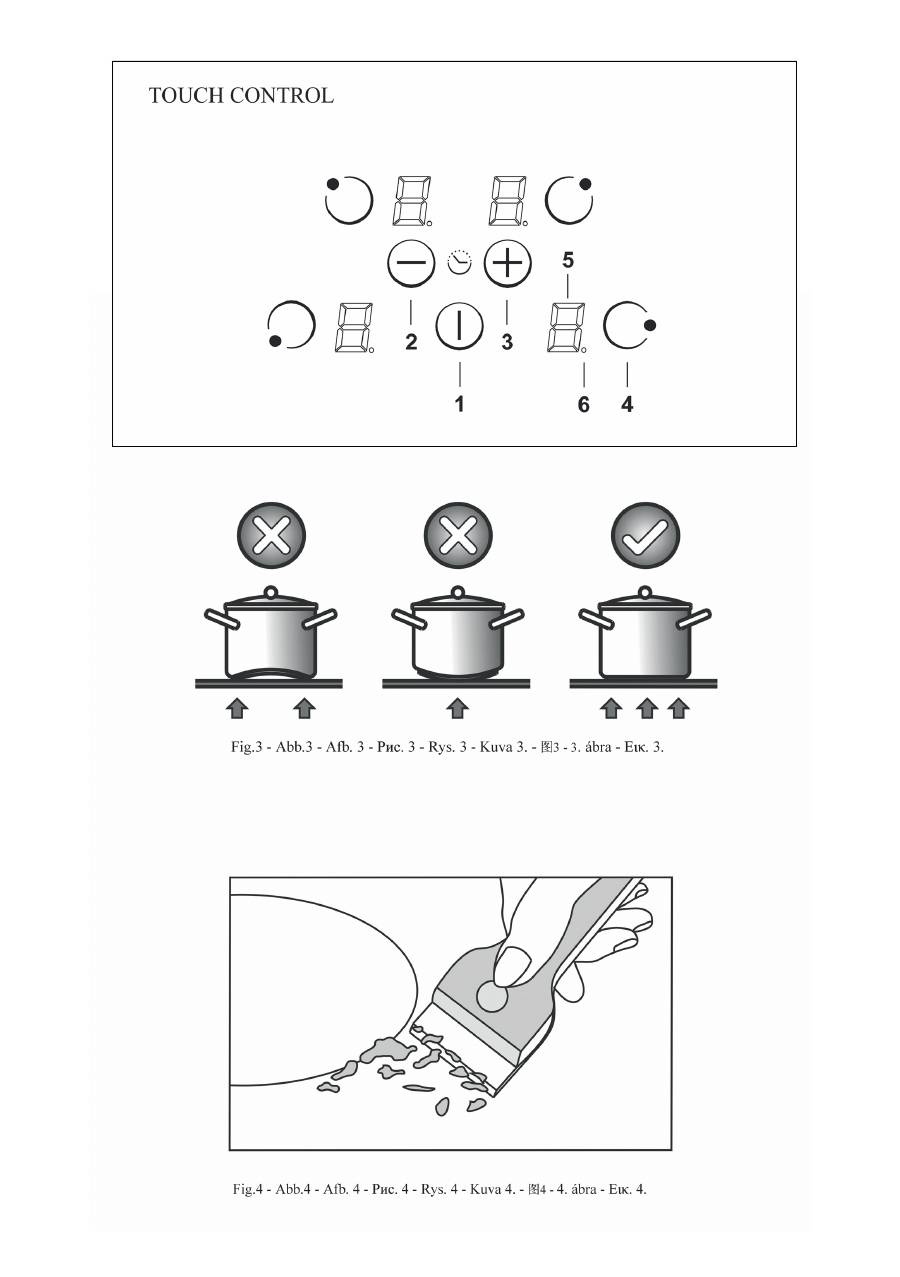 TOUCH CONTROL

5

2

3

1

6

4

Fig.3 - Abb.3 - Afb. 3 - Рис. 3 - Rys. 3 - Kuva 3. - 图3 - 3. ábra - Εικ. 3.

Fig.4 - Abb.4 - Afb. 4 - Рис. 4 - Rys. 4 - Kuva 4. - 图4 - 4. ábra - Εικ. 4.