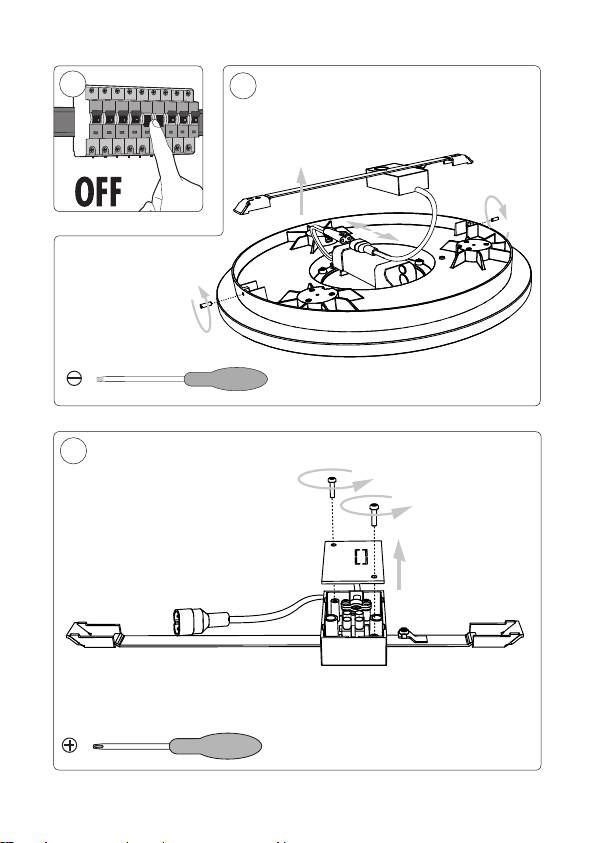 OFF