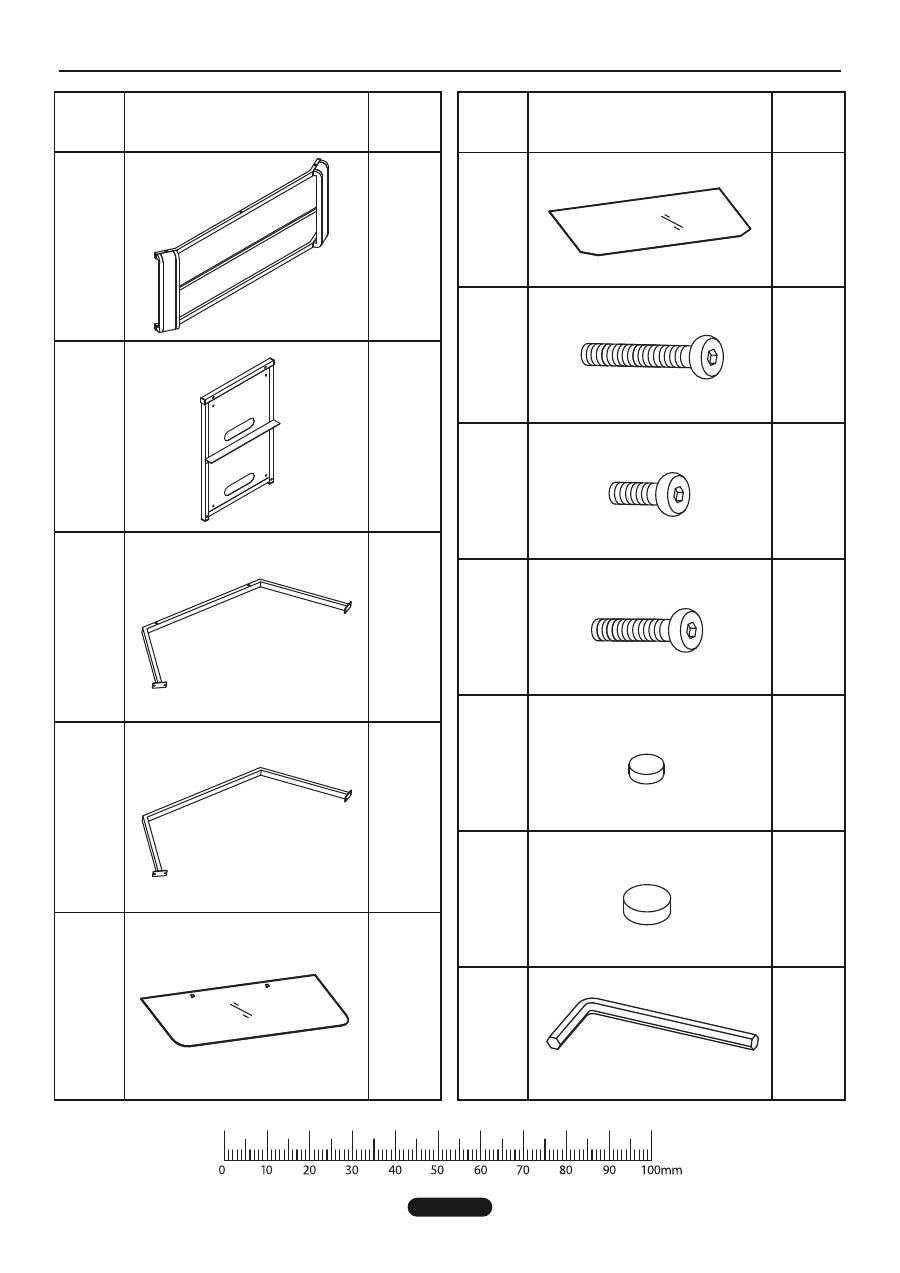 0 10 20 30 40 50 60 70 80 90 100mm