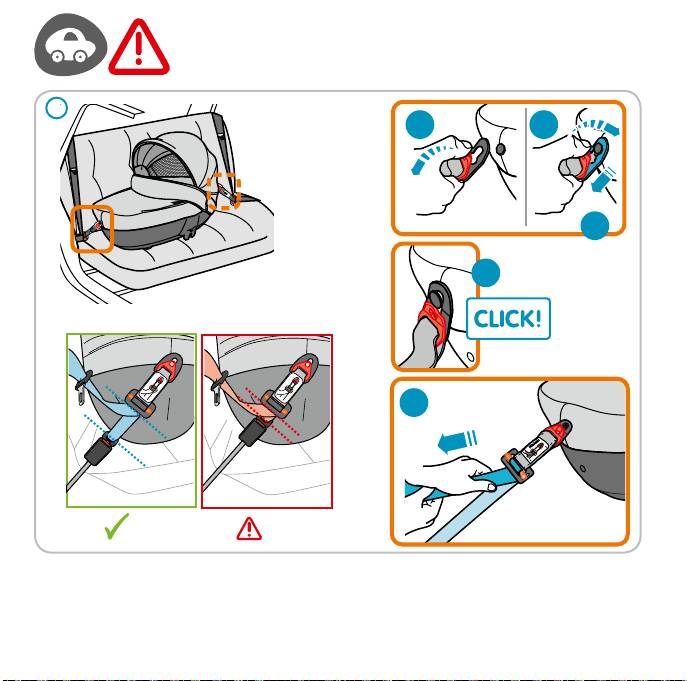 CLICK!