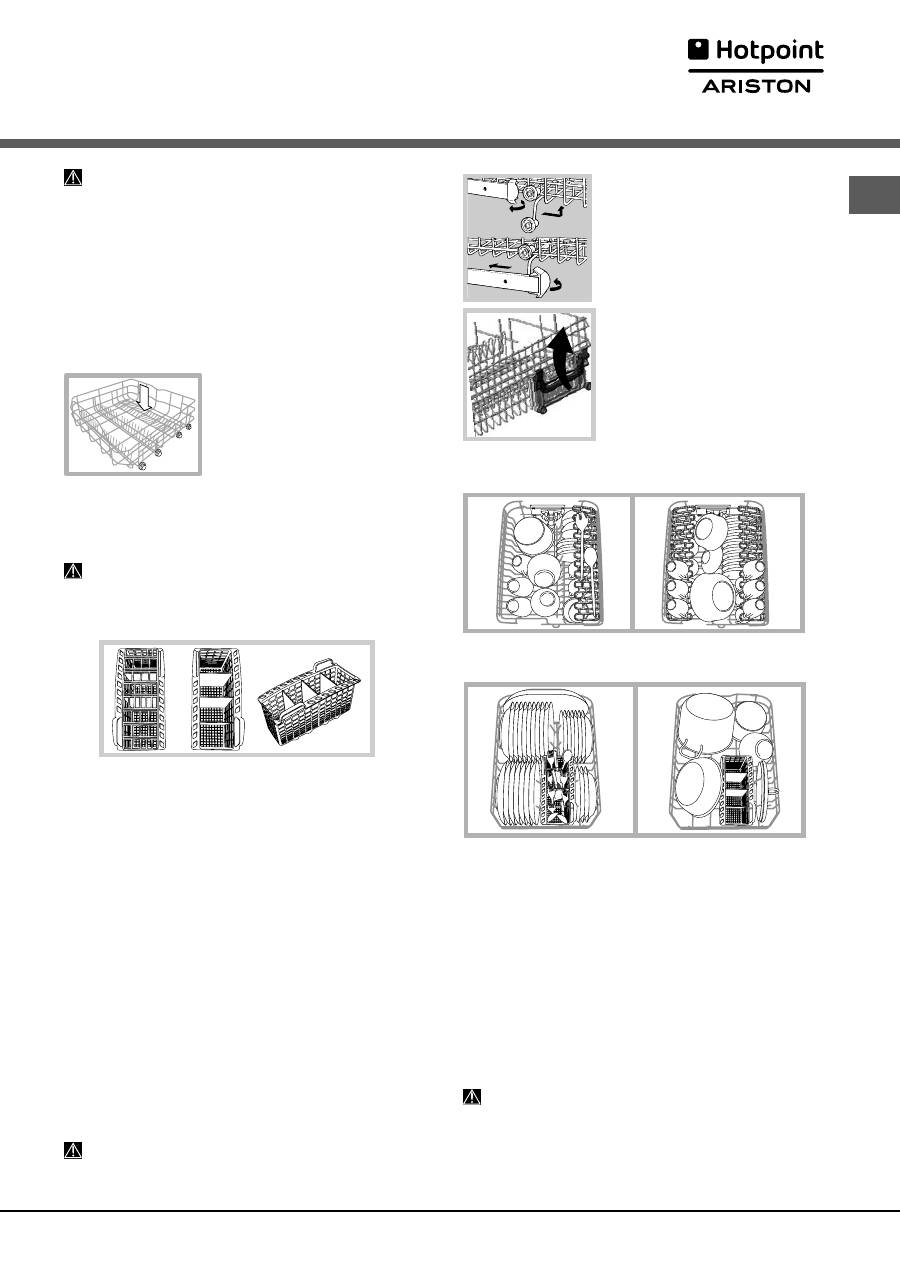 Hotpoint
ARISTON