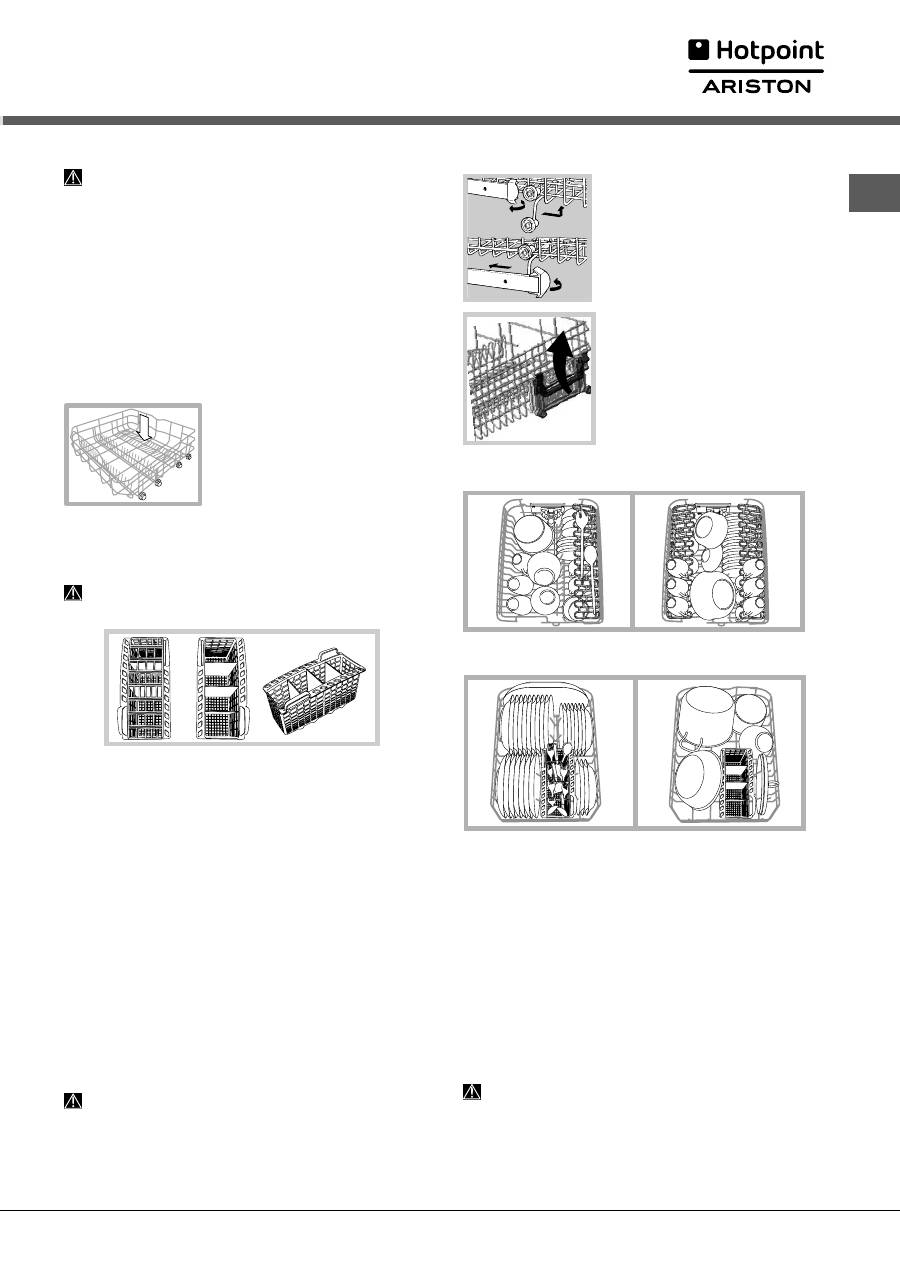 Hotpoint
ARISTON