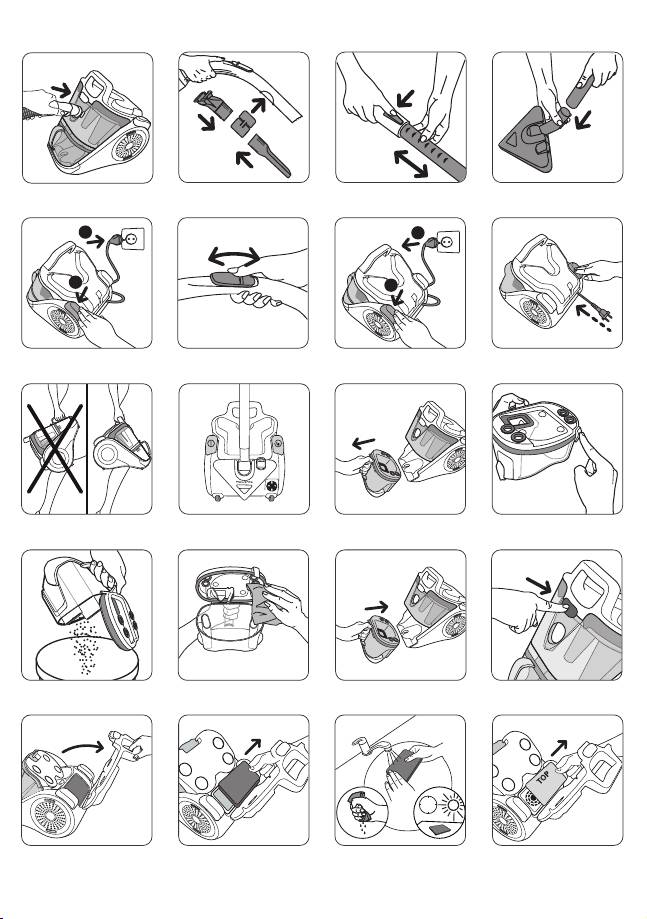 TOP