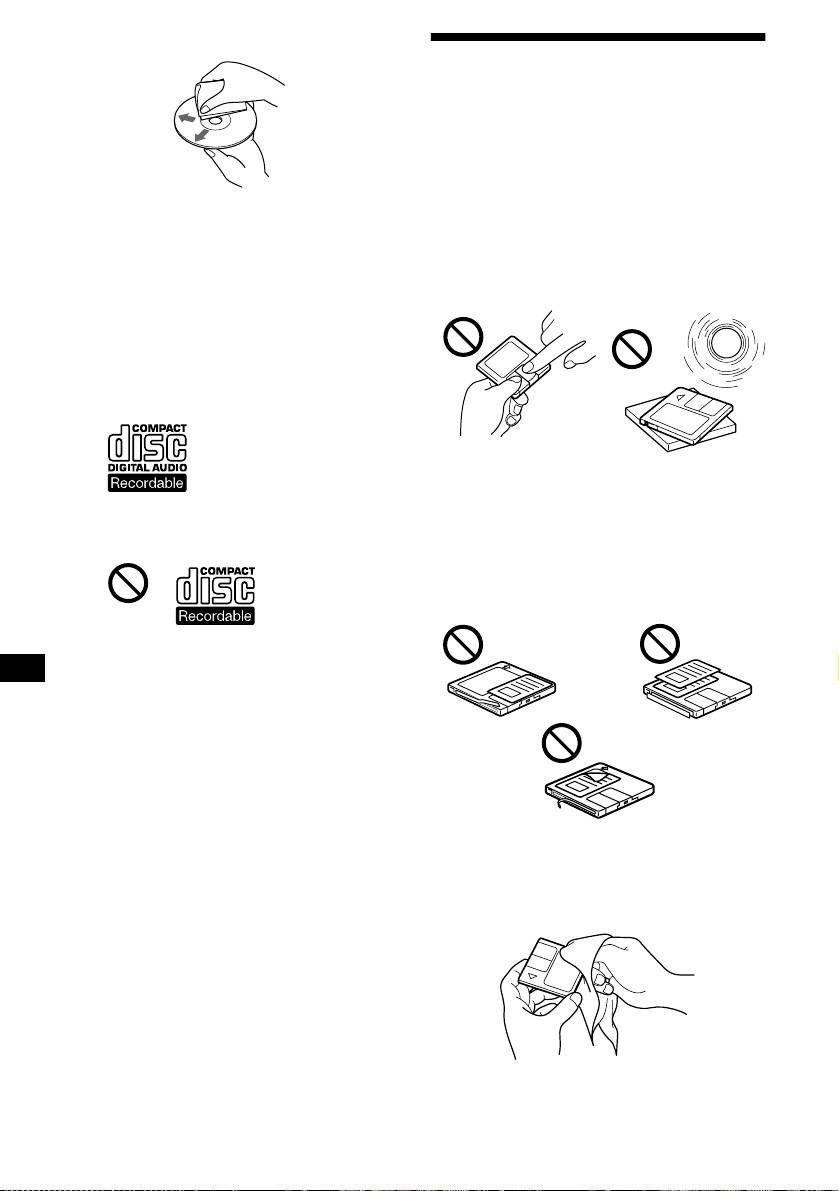 COMPACT
disc
DIGITAL AUDIO
Recordable

COMPACT
disc
Recordable