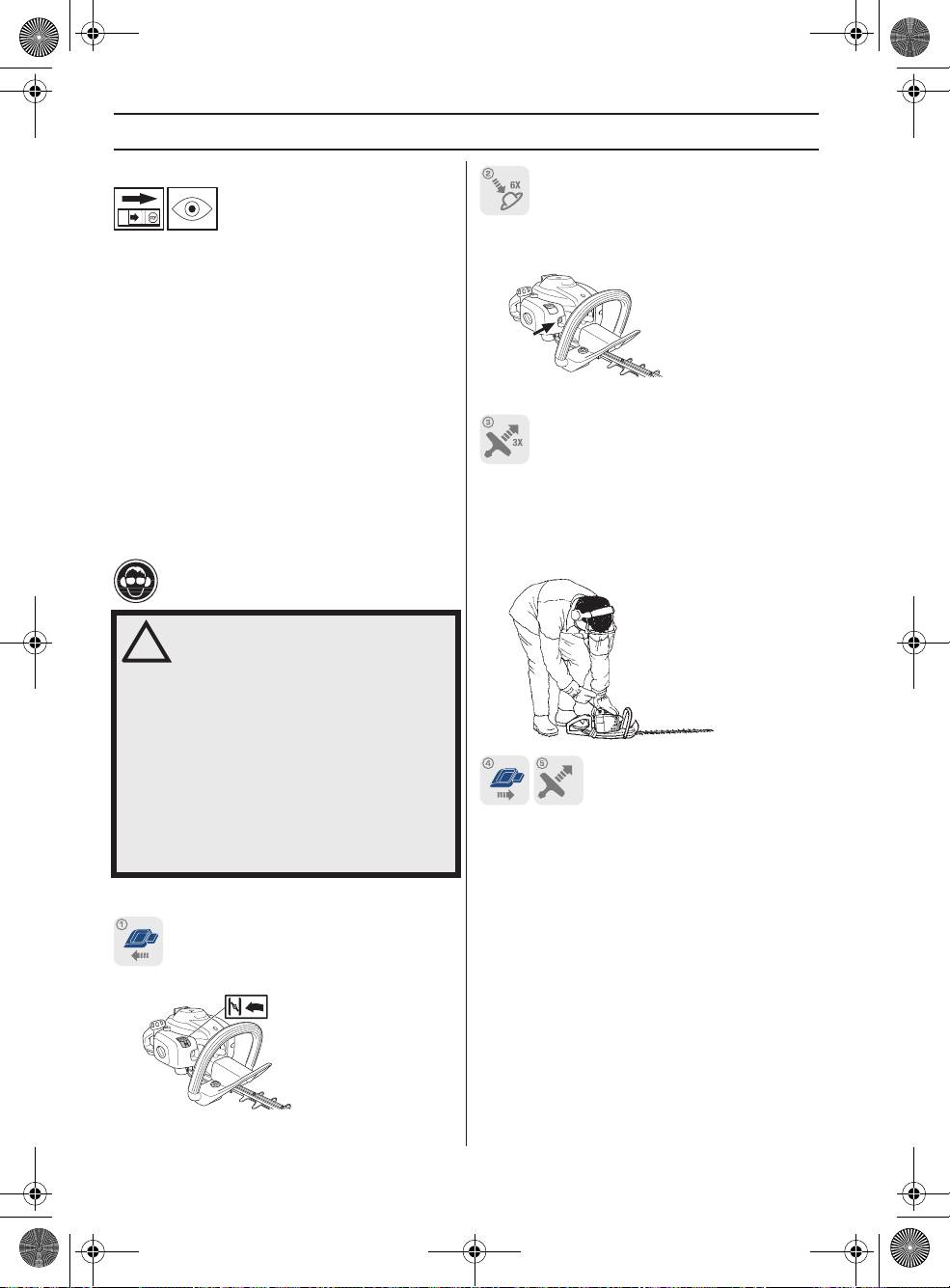 6X

3X