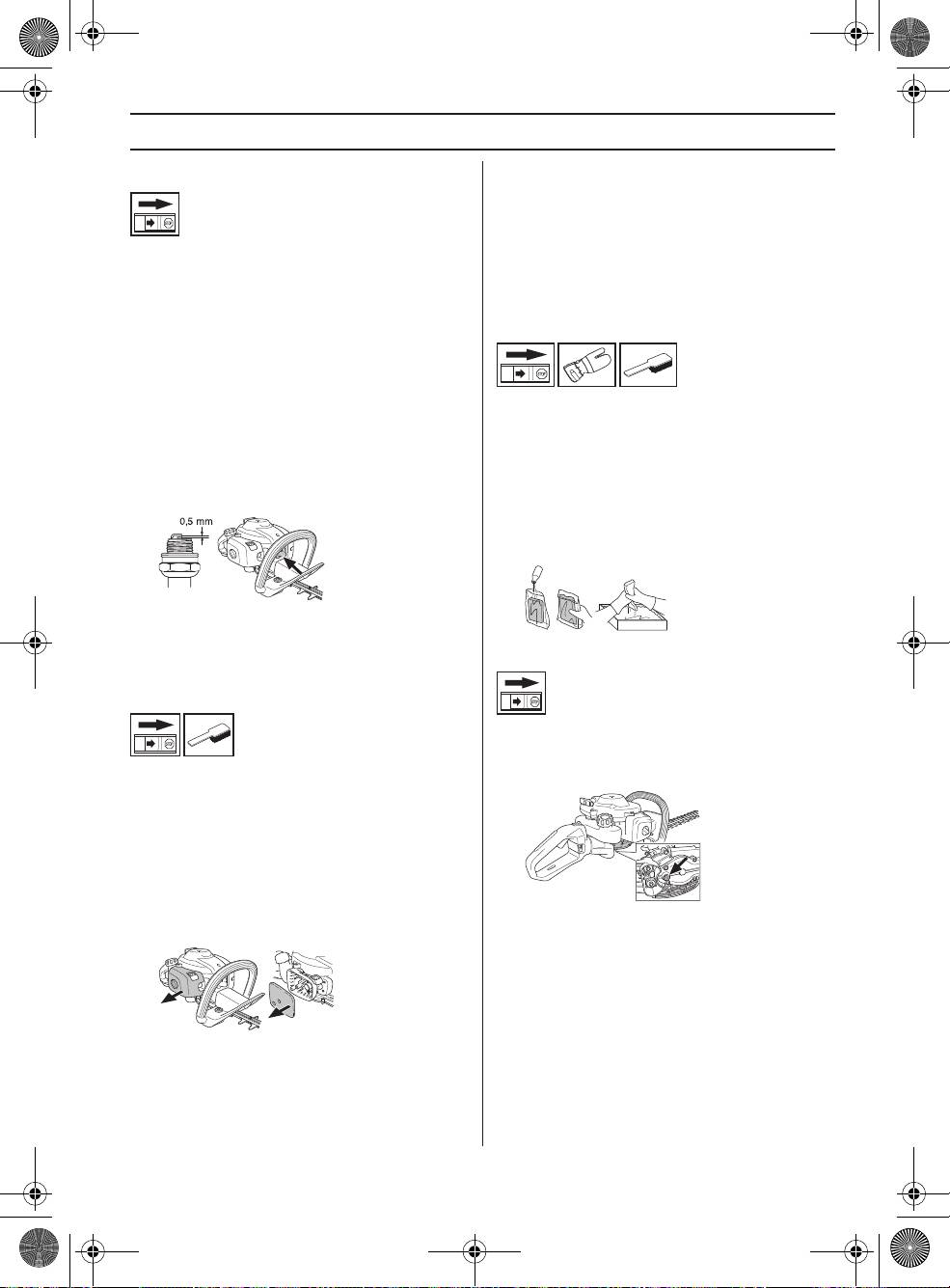 0,5 mm