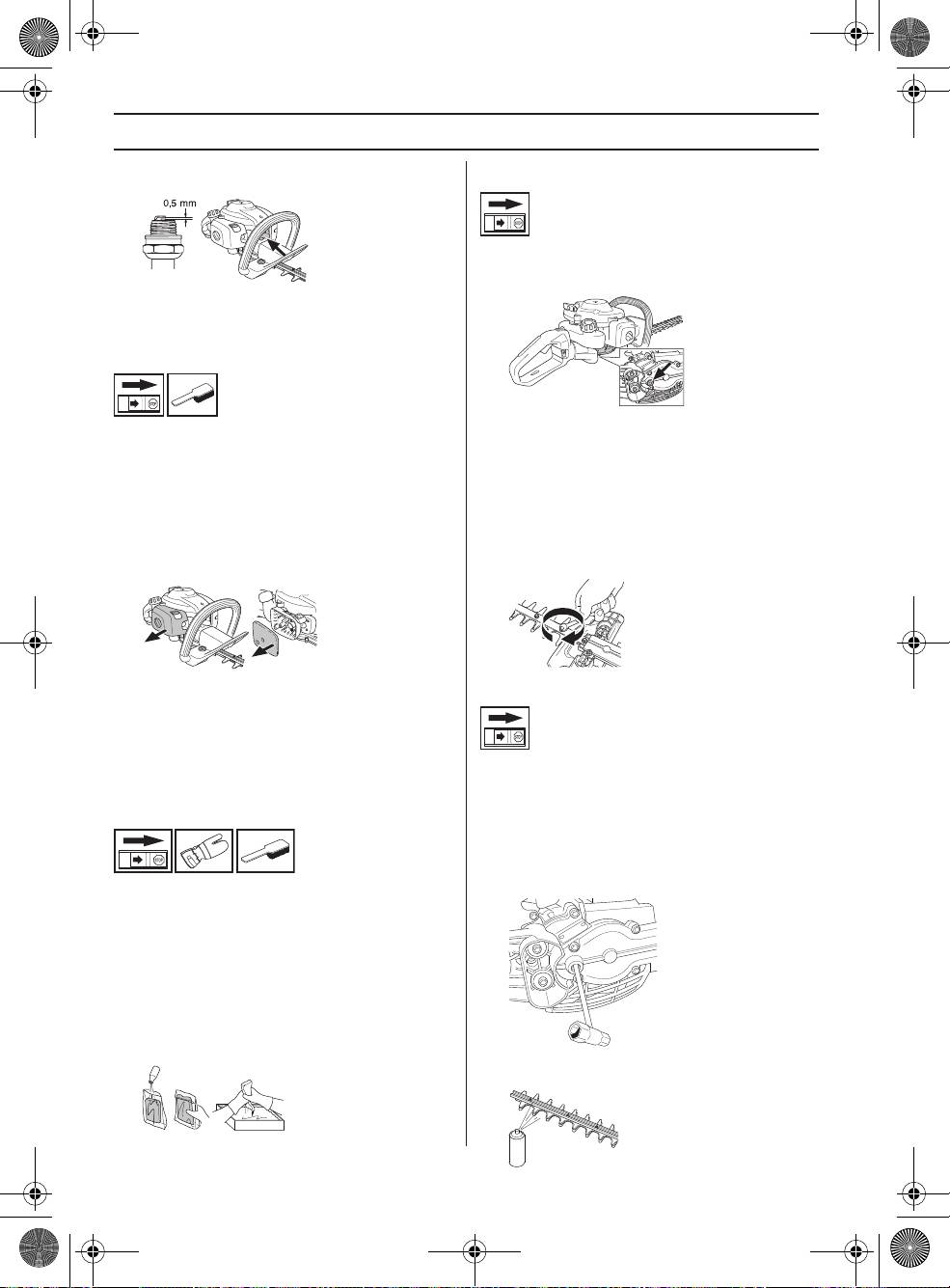 0,5 mm