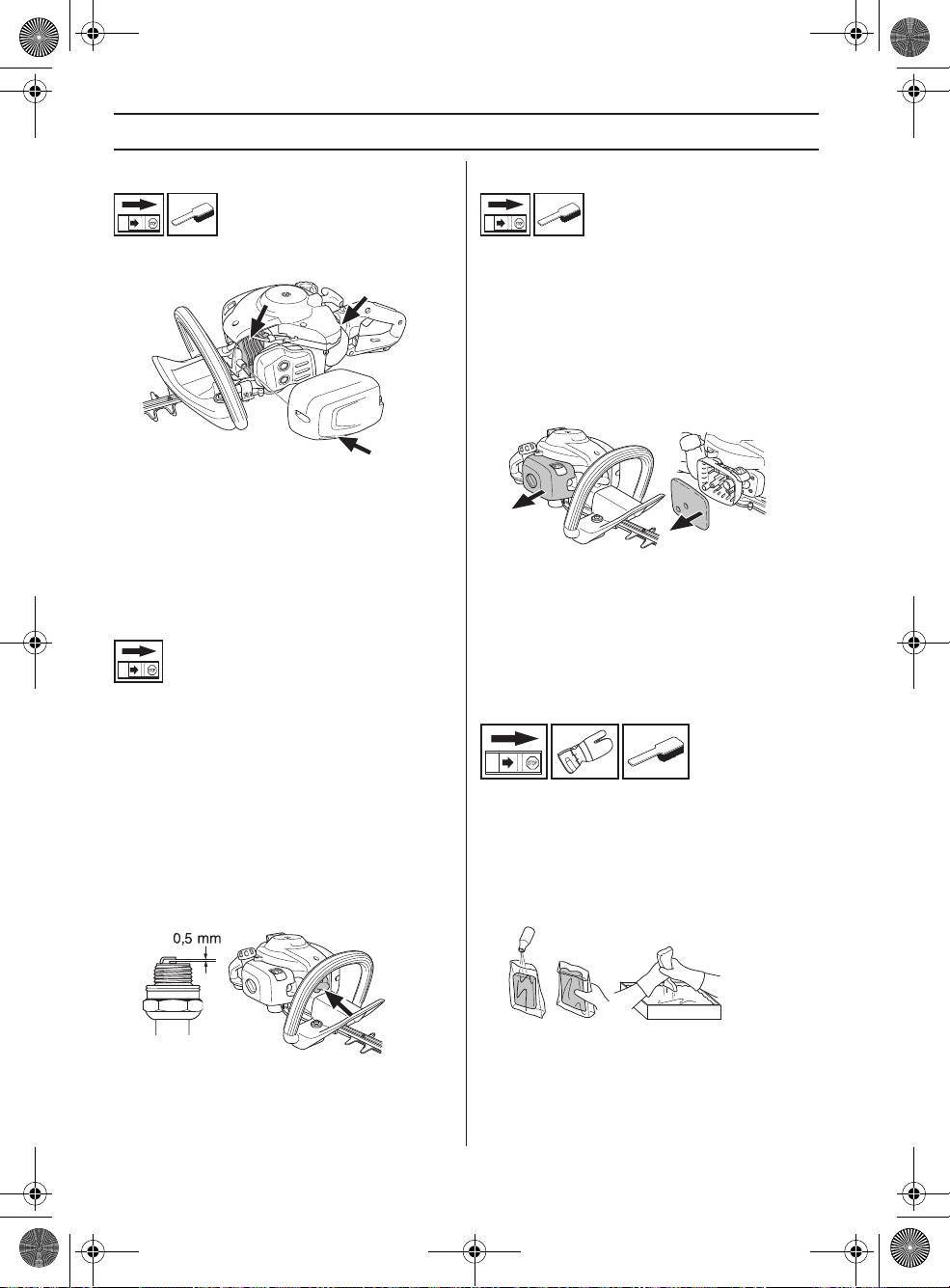 STOP

STOP

STOP

STOP

0,5 mm