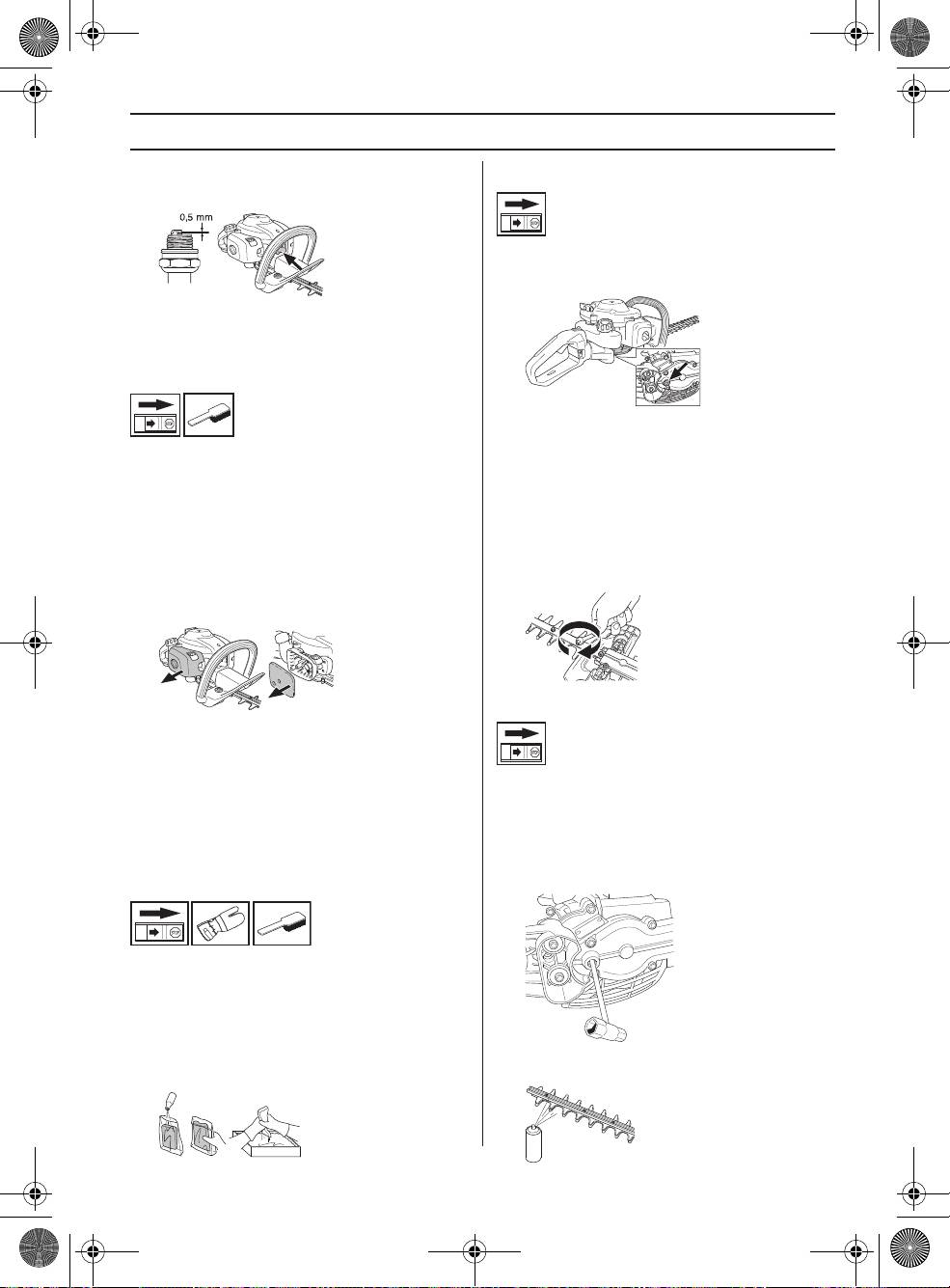 0,5 mm