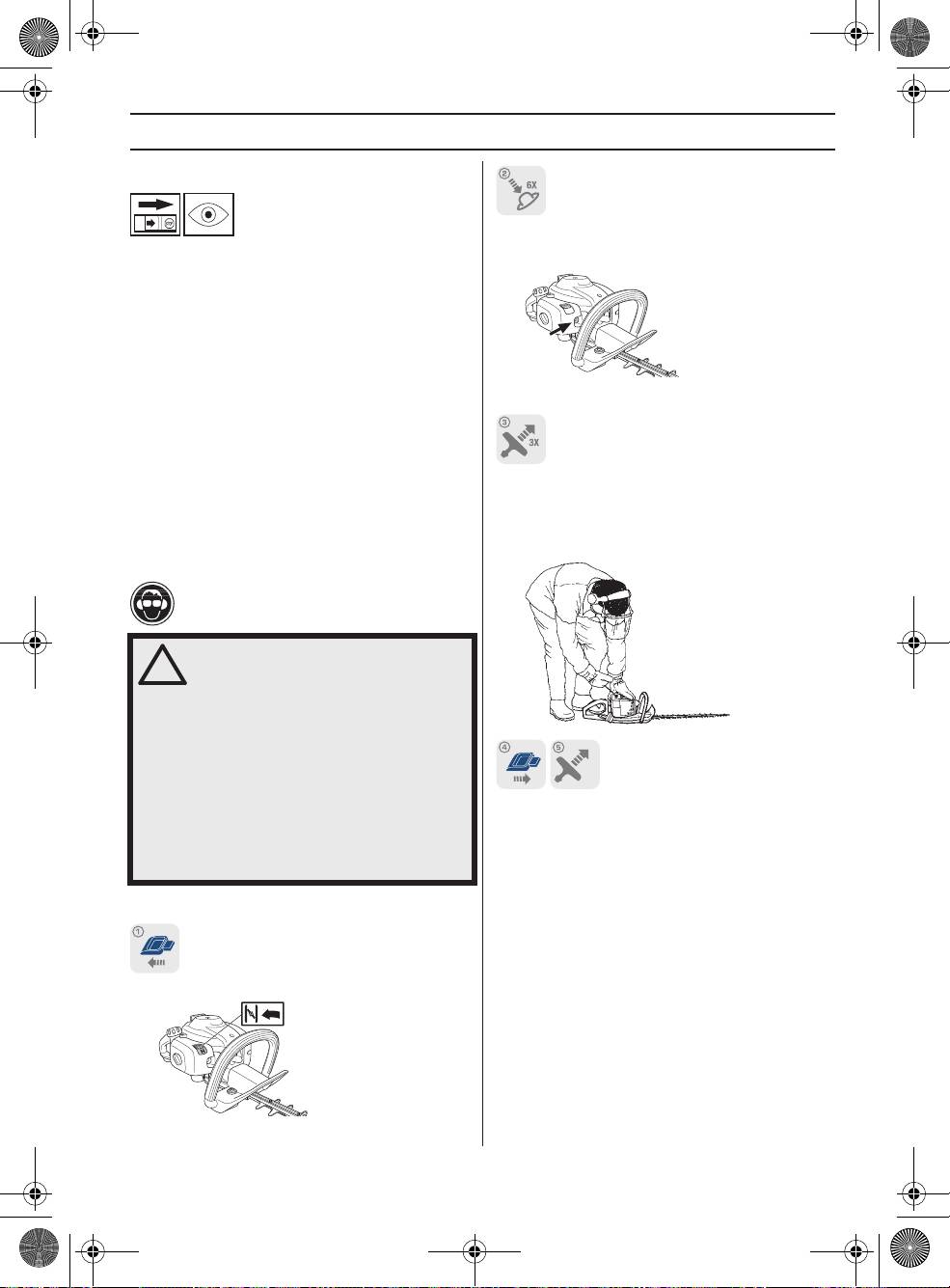 6X

3X