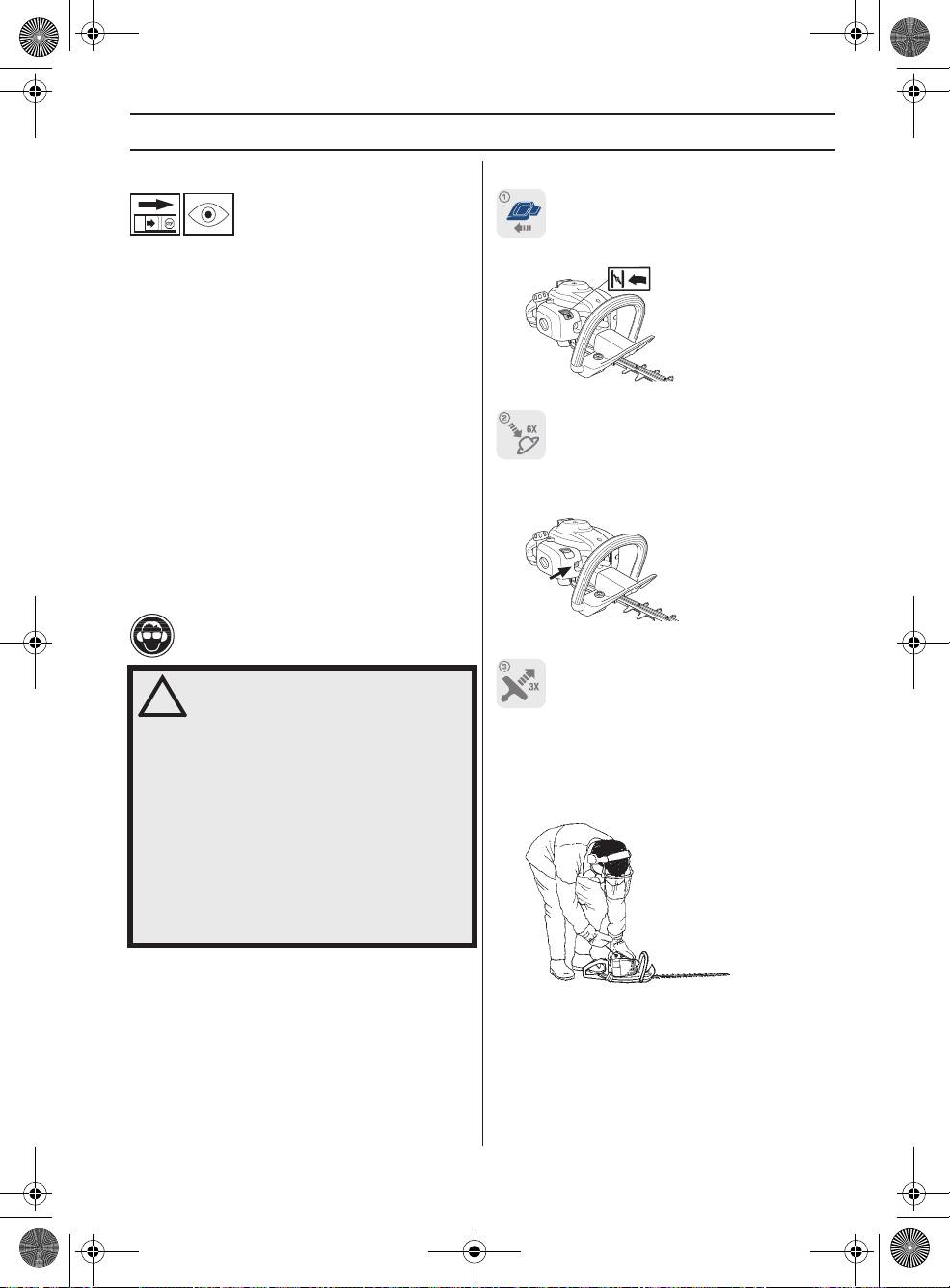 6X

3X