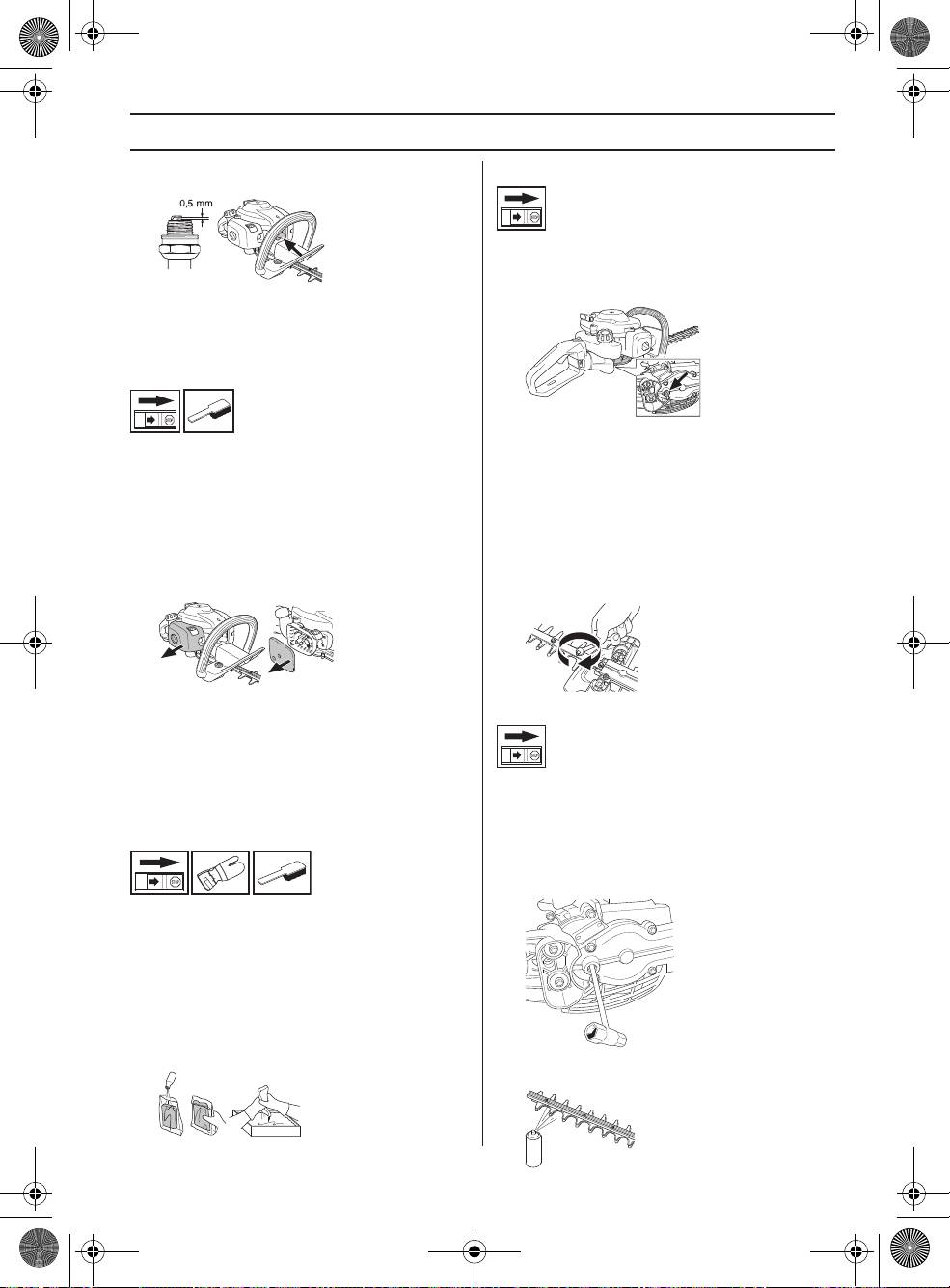 0,5 mm