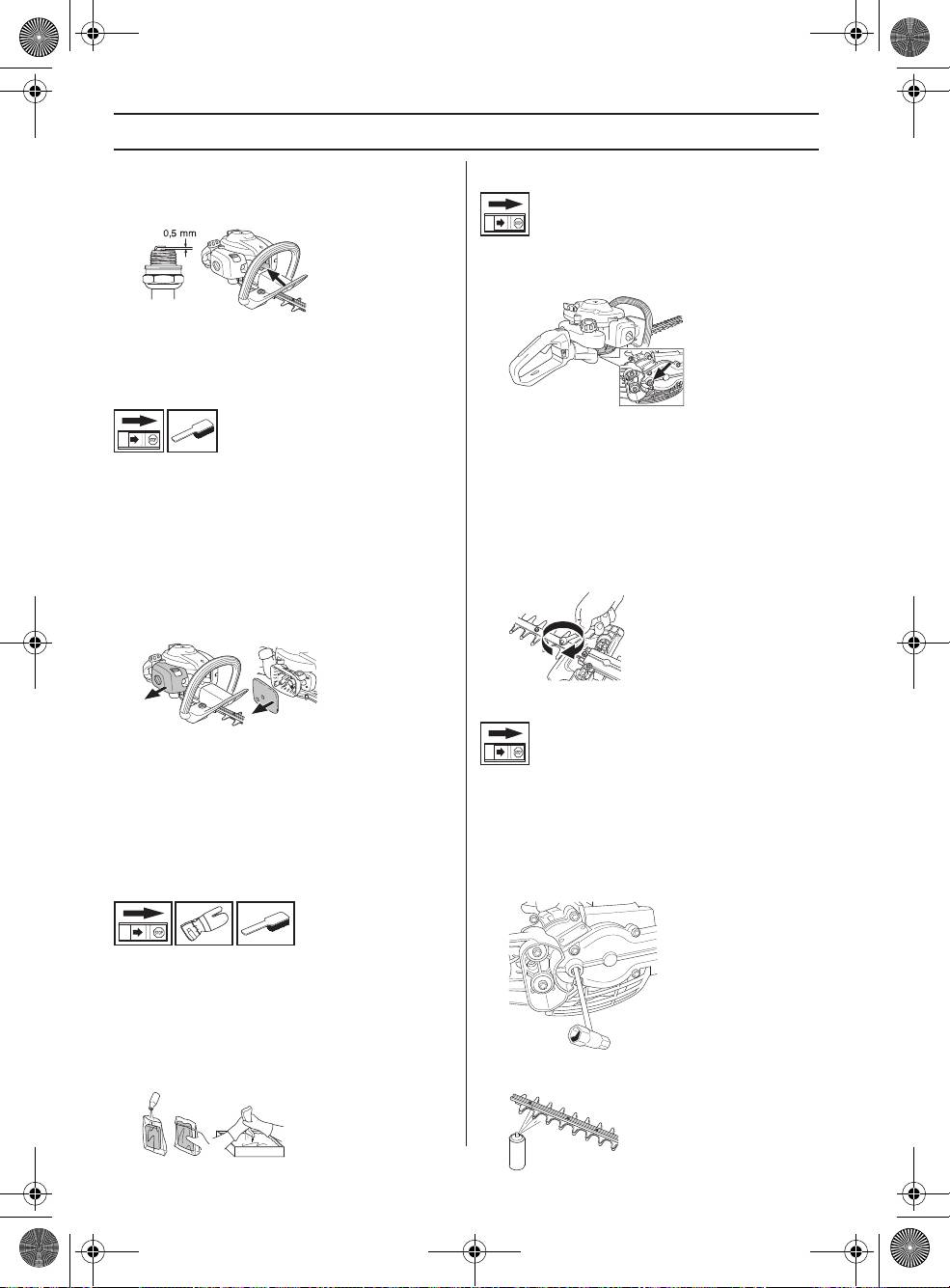 0,5 mm