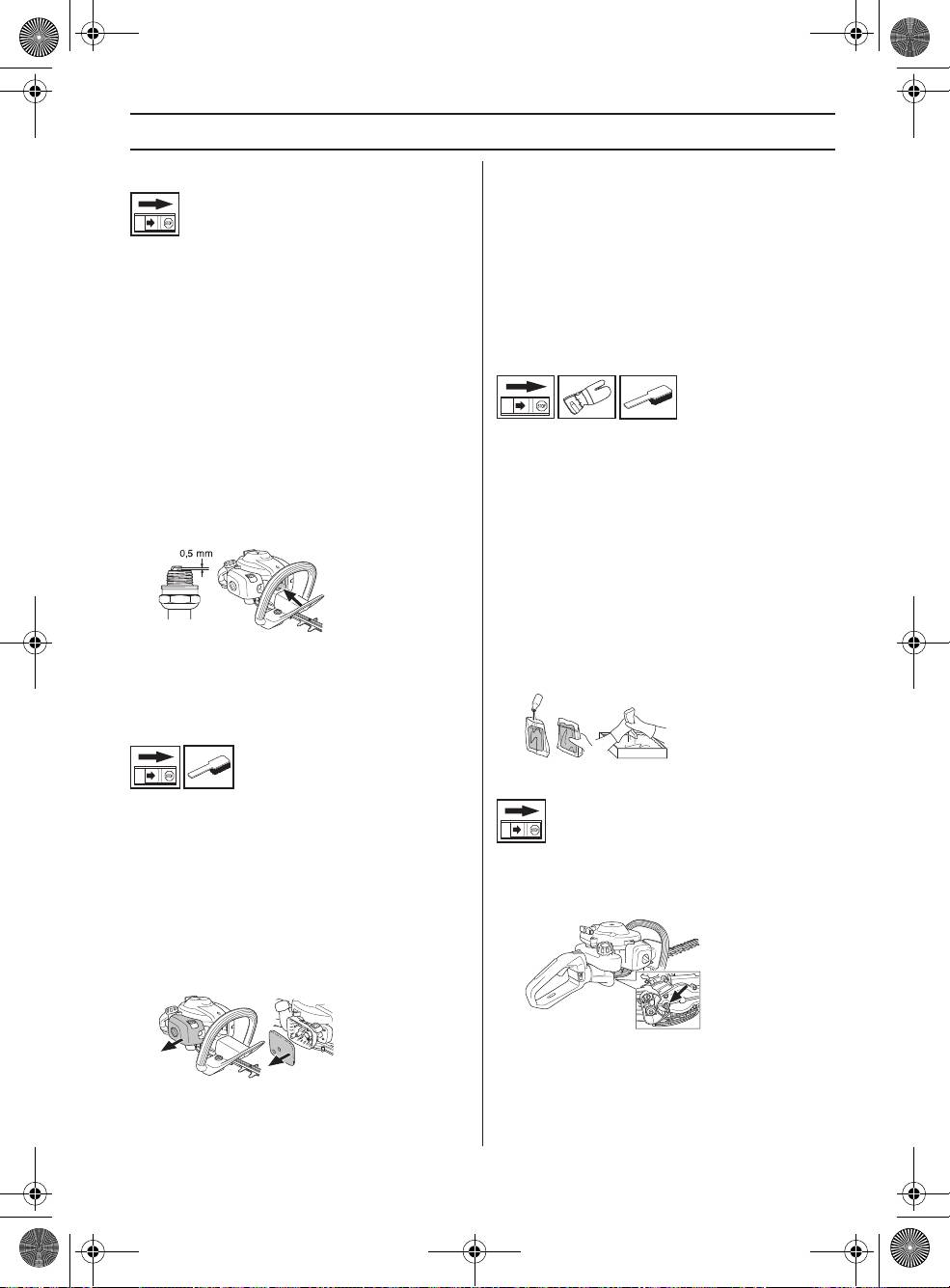 0,5 mm