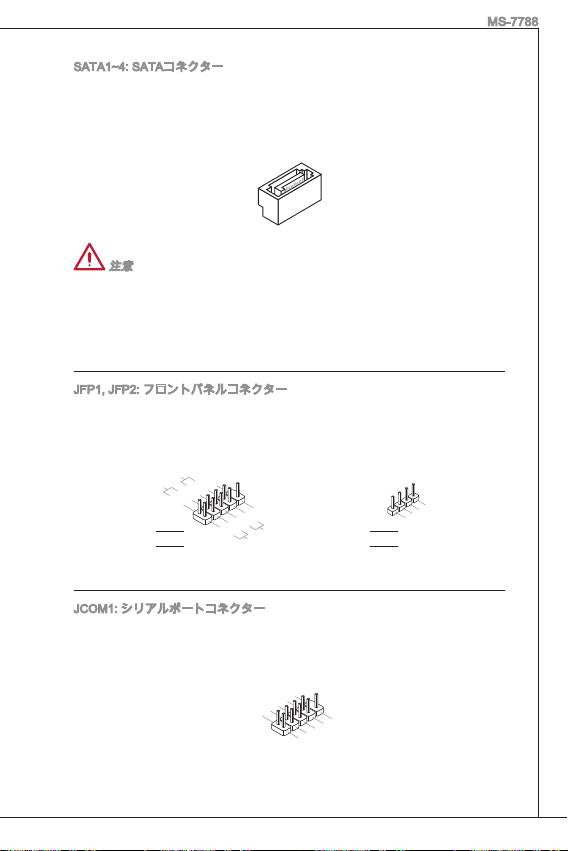 MS-7788

SATA1~4: SATAコネクター

注意

JFP1, JFP2: フロントパネルコネクター

JCOM1: シリアルポートコネクター