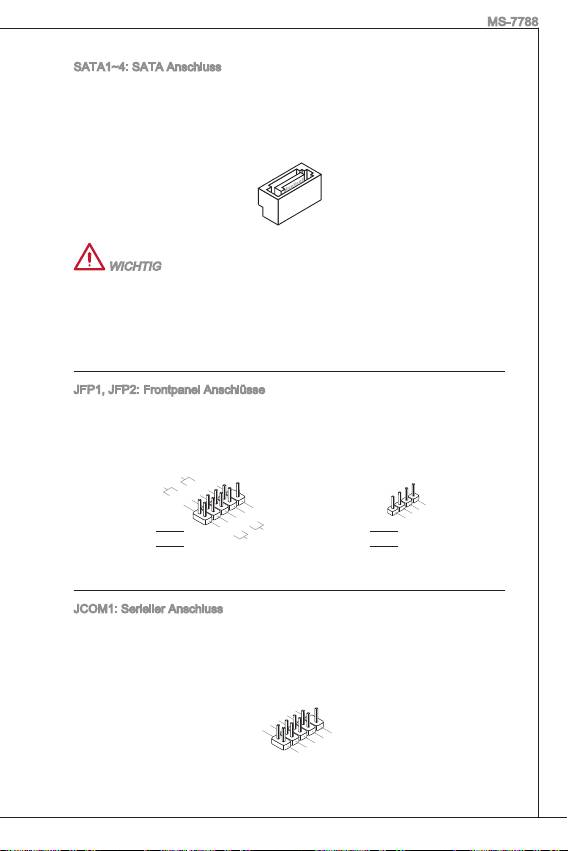 MS-7788

SATA1~4: SATA Anschluss

WICHTIG

JFP1, JFP2: Frontpanel Anschlüsse

JCOM1: Serieller Anschluss