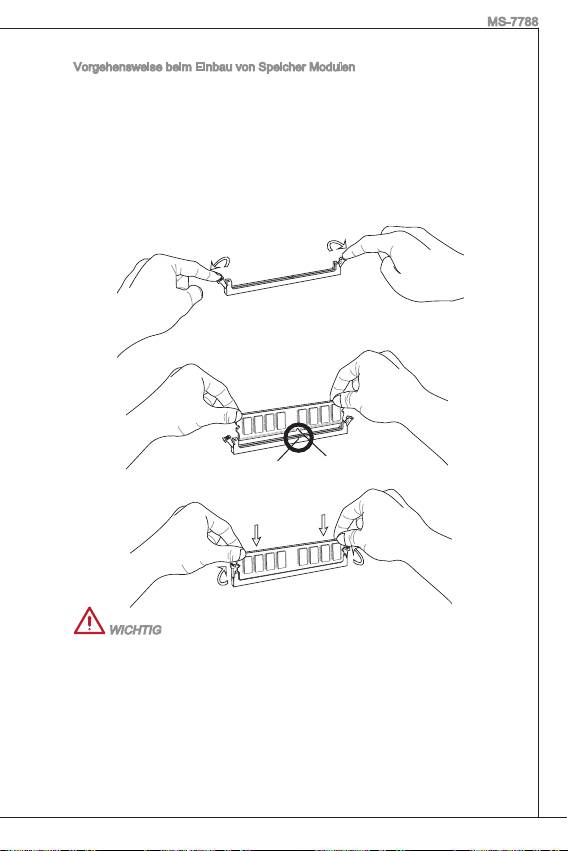 MS-7788

Vorgehensweise beim Einbau von Speicher Modulen

WICHTIG